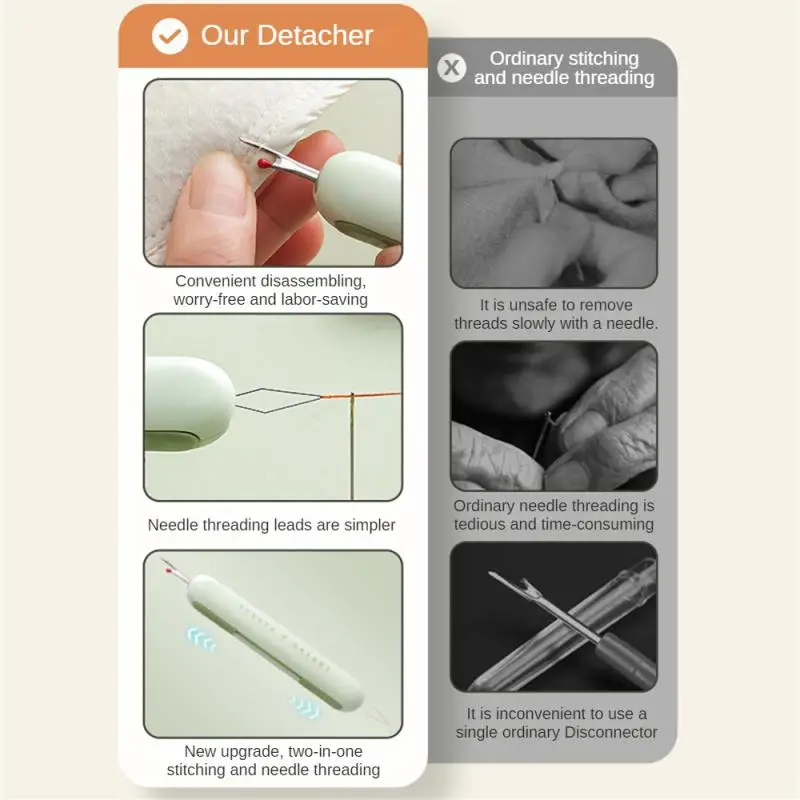 Our Detacher

Convenient disassembling, worry-free and labor-saving

Needle threading leads are simpler

New upgrade, two-in-one stitching and needle threading

Ordinary stitching and needle threading

It is unsafe to remove threads slowly with a needle.

Ordinary needle threading is tedious and time-consuming

It is inconvenient to use a single ordinary Disconnector