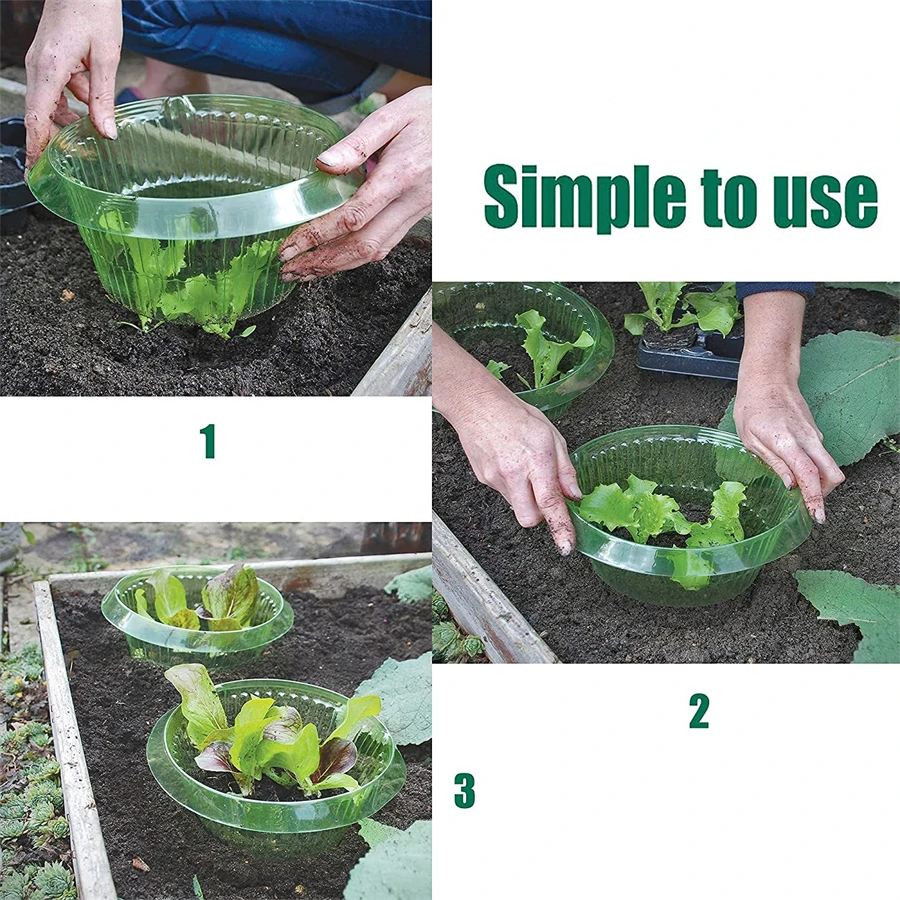 Simple to use

1

2

3