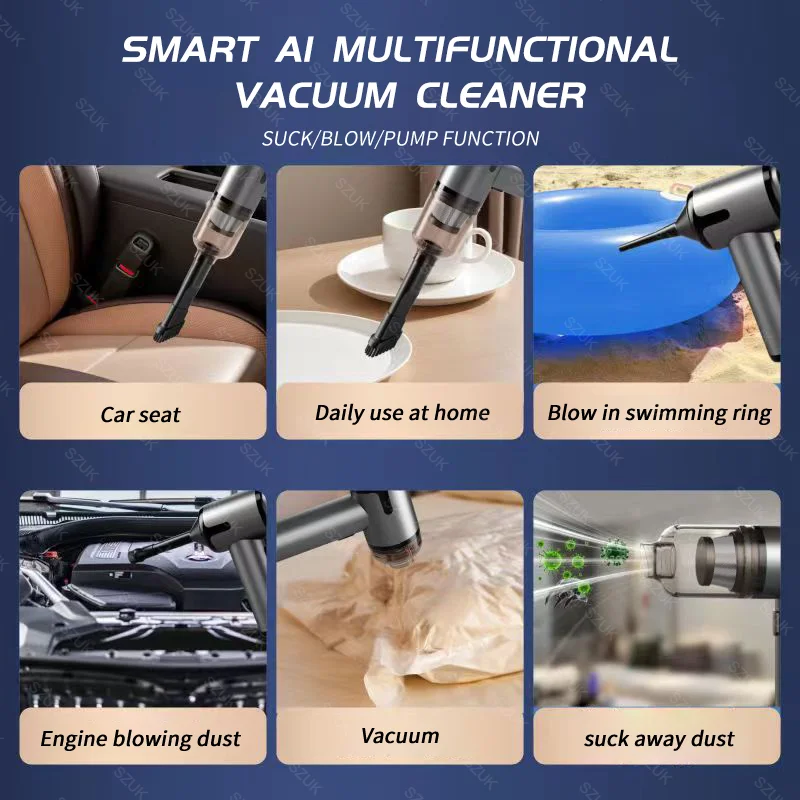 SMART AI MULTIFUNCTIONAL VACUUM CLEANER

SUCK/BLOW/PUMP FUNCTION

Car seat

Daily use at home

Blow in swimming ring

Engine blowing dust

Vacuum

suck away dust

SZUK