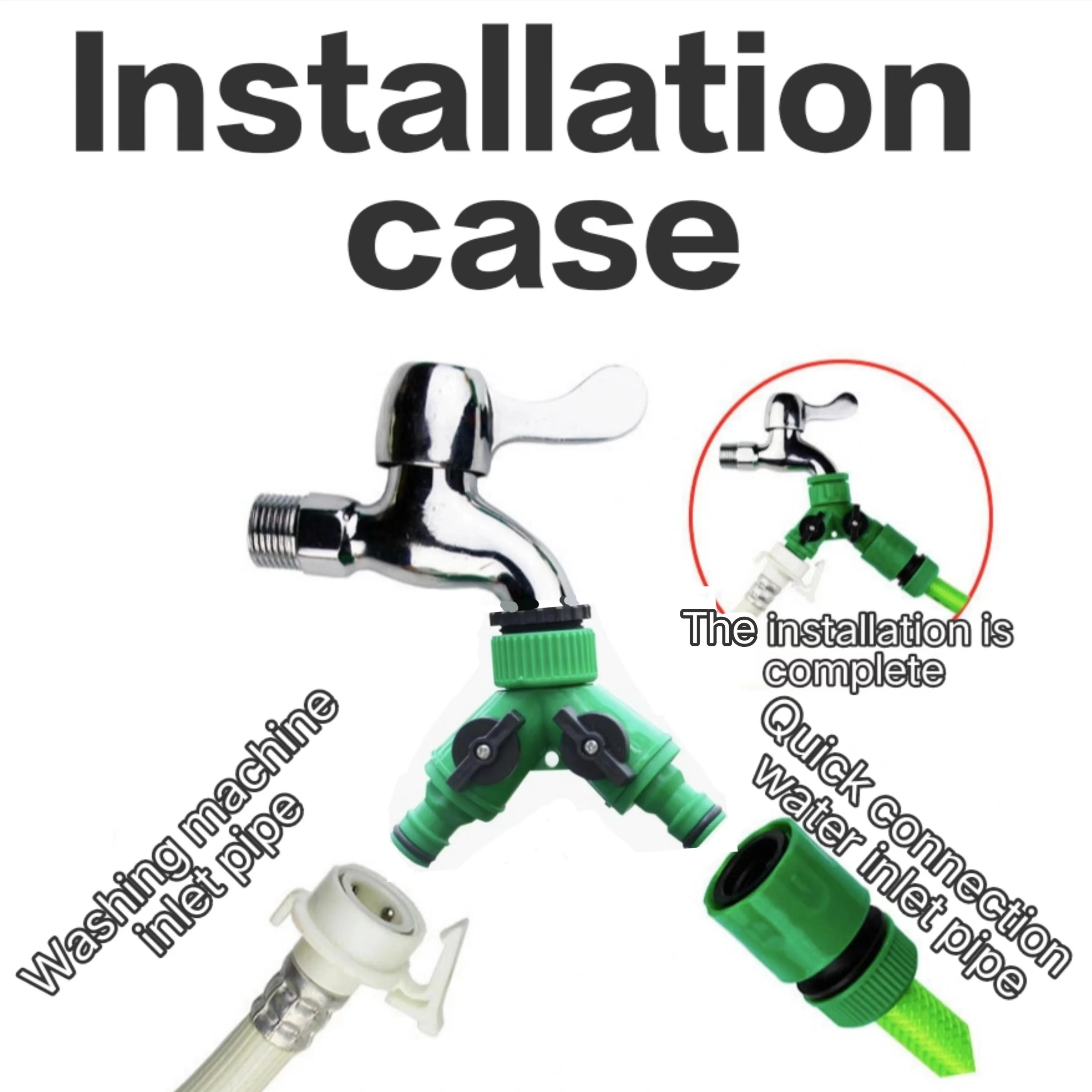 Installation case

The installation is complete

Washing machine inlet pipe

Quick connection water inlet pipe