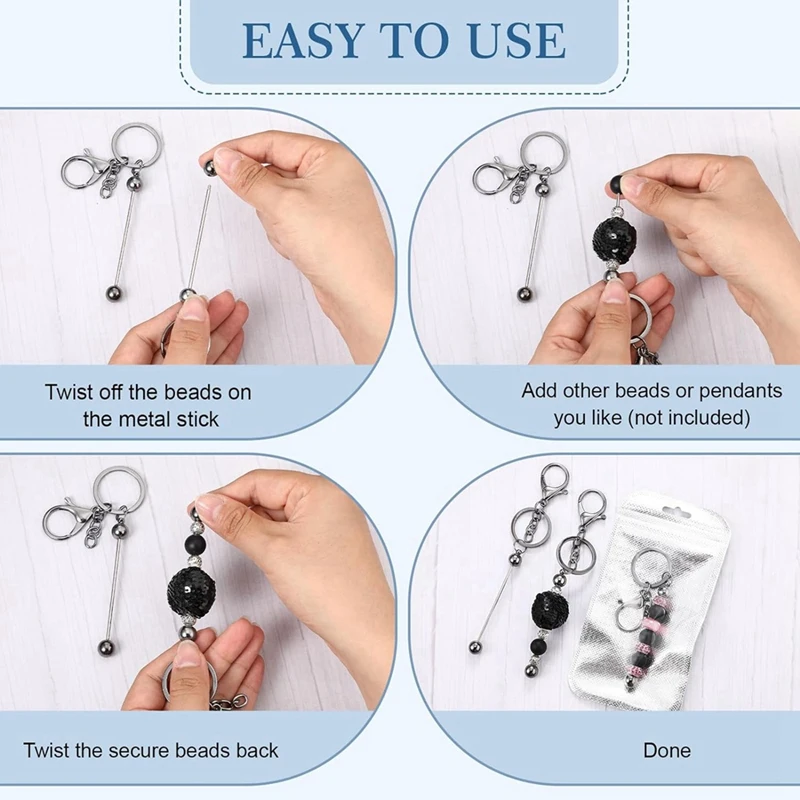 EASY TO USE

Twist off the beads on the metal stick

Add other beads or pendants you like (not included)

Twist the secure beads back

Done