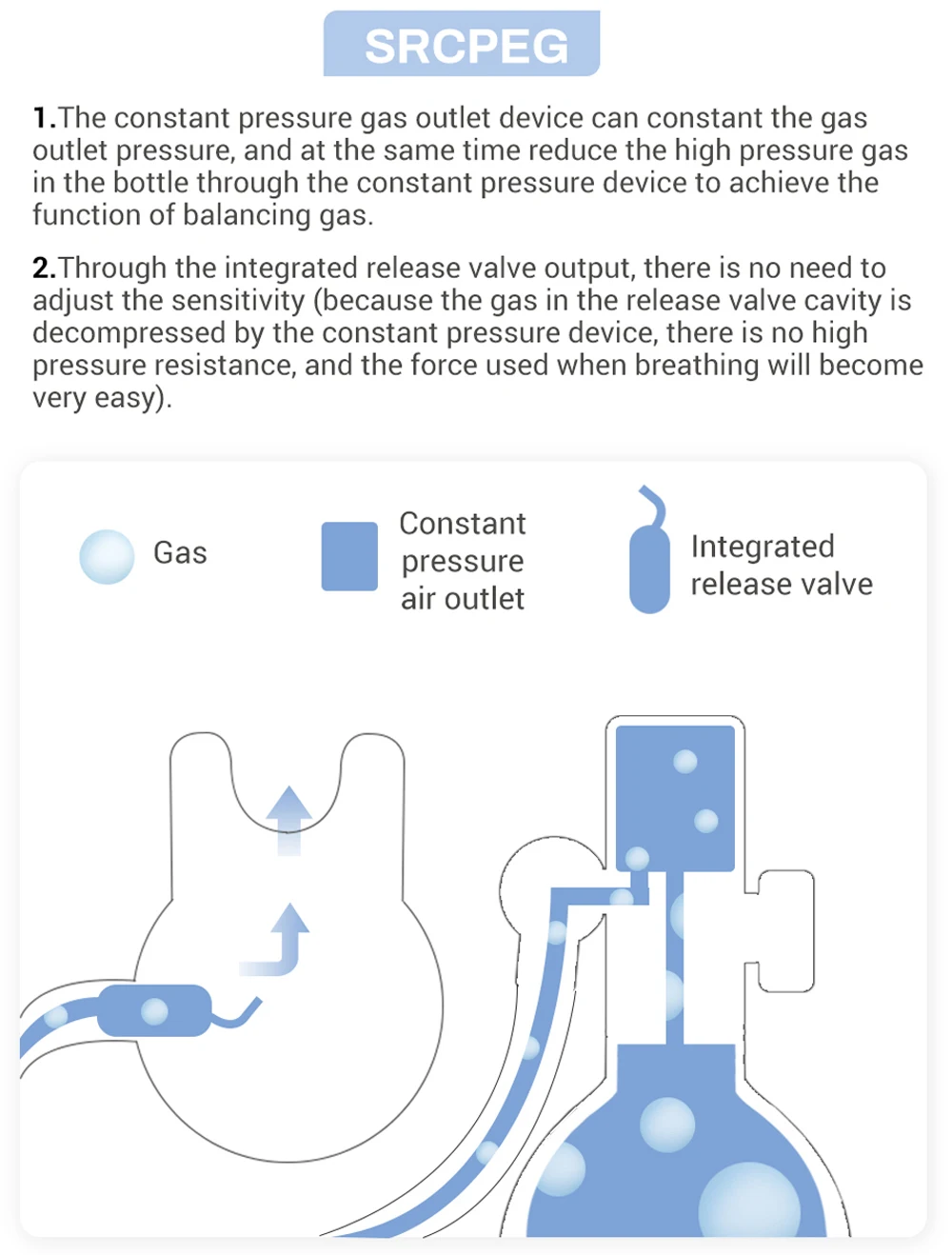 SRCPEG

1.The constant pressure gas outlet device can constant the gas outlet pressure, and at the same time reduce the high pressure gas in the bottle through the constant pressure device to achieve the function of balancing gas.

2.Through the integrated release valve output, there is no need to adjust the sensitivity (because the gas in the release valve cavity is decompressed by the constant pressure device, there is no high pressure resistance, and the force used when breathing will become very easy).

Gas

Constant pressure air outlet

Integrated release valve