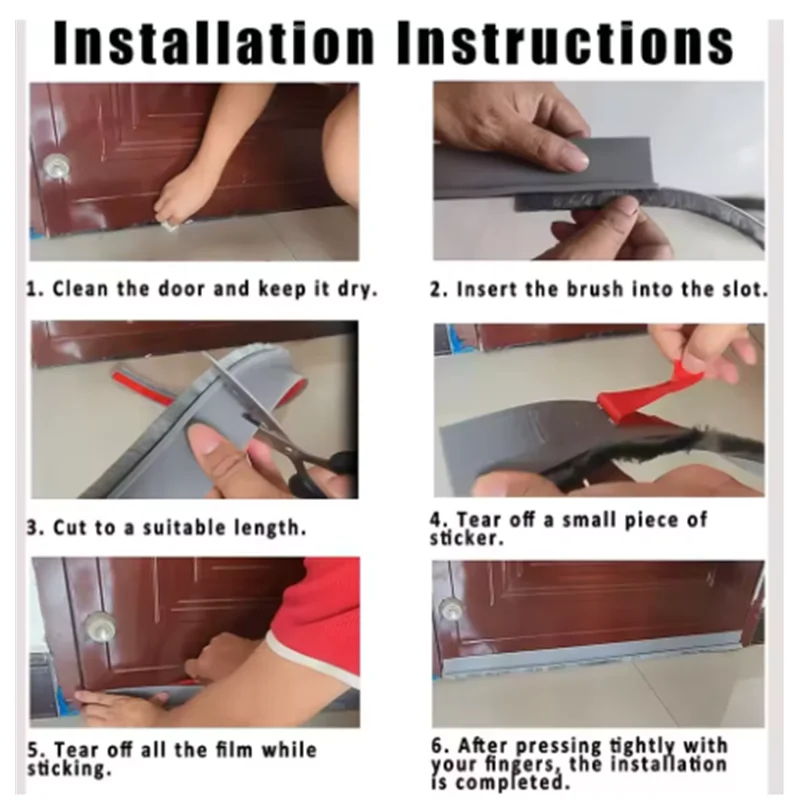 Installation Instructions

1. Clean the door and keep it dry.

2. Insert the brush into the slot.

3. Cut to a suitable length.

4. Tear off a small piece of sticker.

5. Tear off all the film while sticking.

6. After pressing tightly with your fingers, the installation is completed.