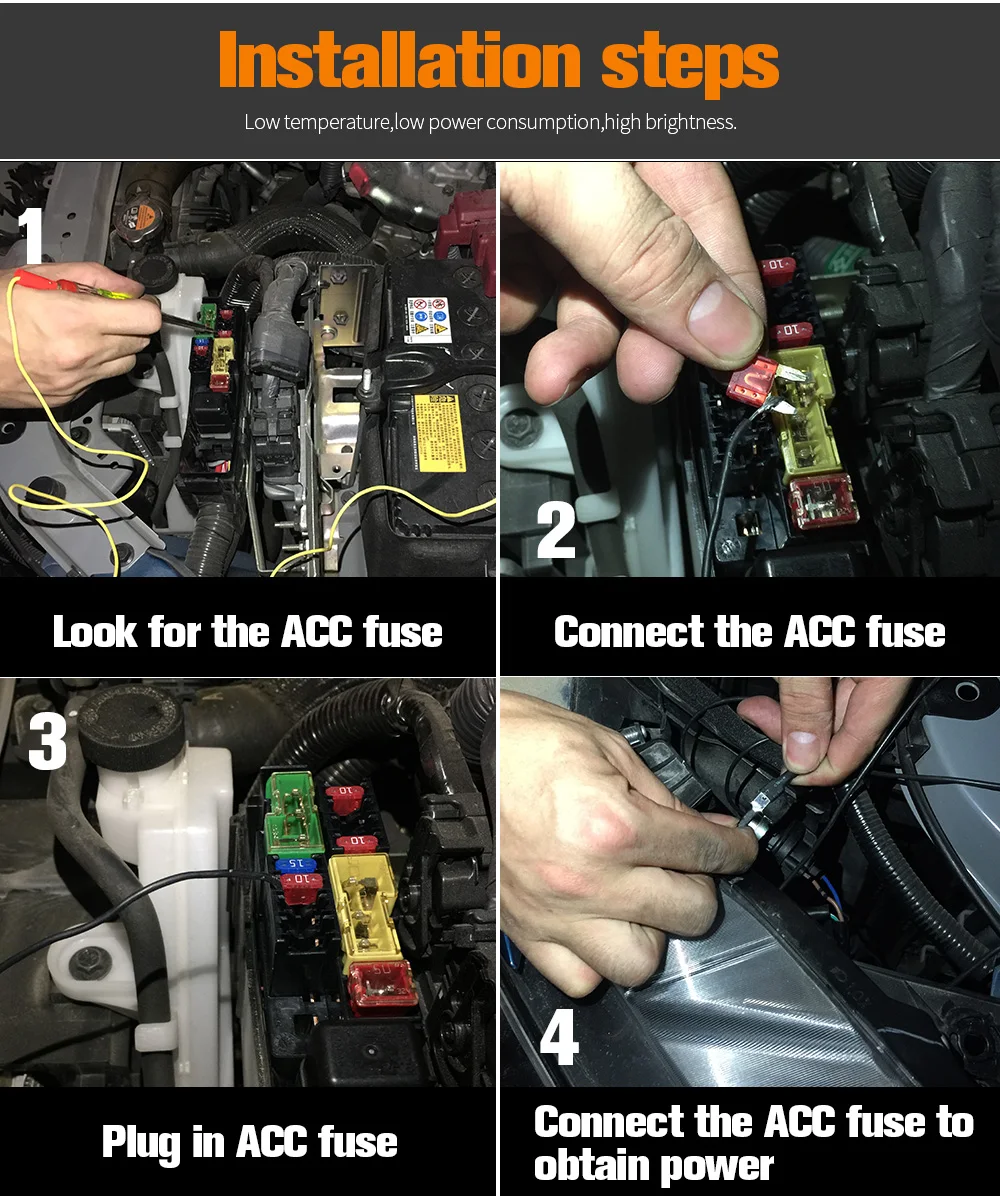 Installation steps

Low temperature,low power consumption,high brightness.

1

Look for the ACC fuse

2

Connect the ACC fuse

3

Plug in ACC fuse

4

Connect the ACC fuse to obtain power