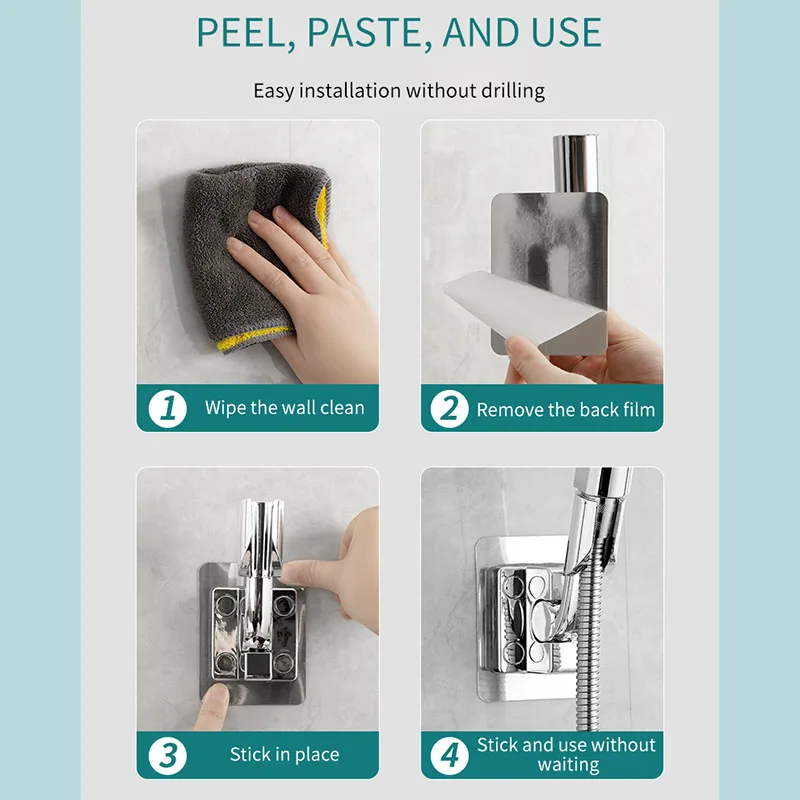 PEEL, PASTE, AND USE

Easy installation without drilling

1 Wipe the wall clean

2 Remove the back film

3 Stick in place

4 Stick and use without waiting