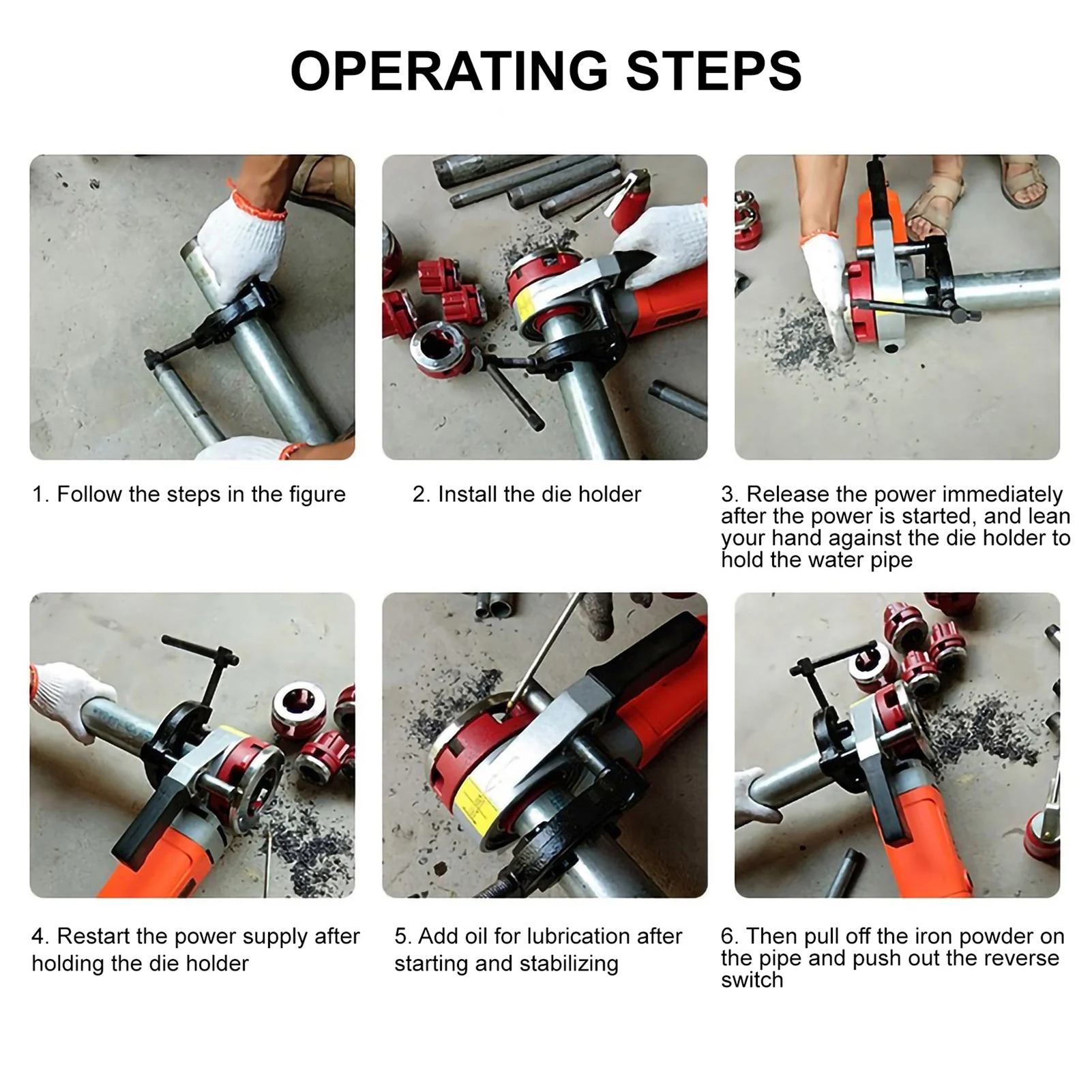 OPERATING STEPS

1. Follow the steps in the figure

2. Install the die holder

3. Release the power immediately after the power is started, and lean your hand against the die holder to hold the water pipe

4. Restart the power supply after holding the die holder

5. Add oil for lubrication after starting and stabilizing

6. Then pull off the iron powder on the pipe and push out the reverse switch