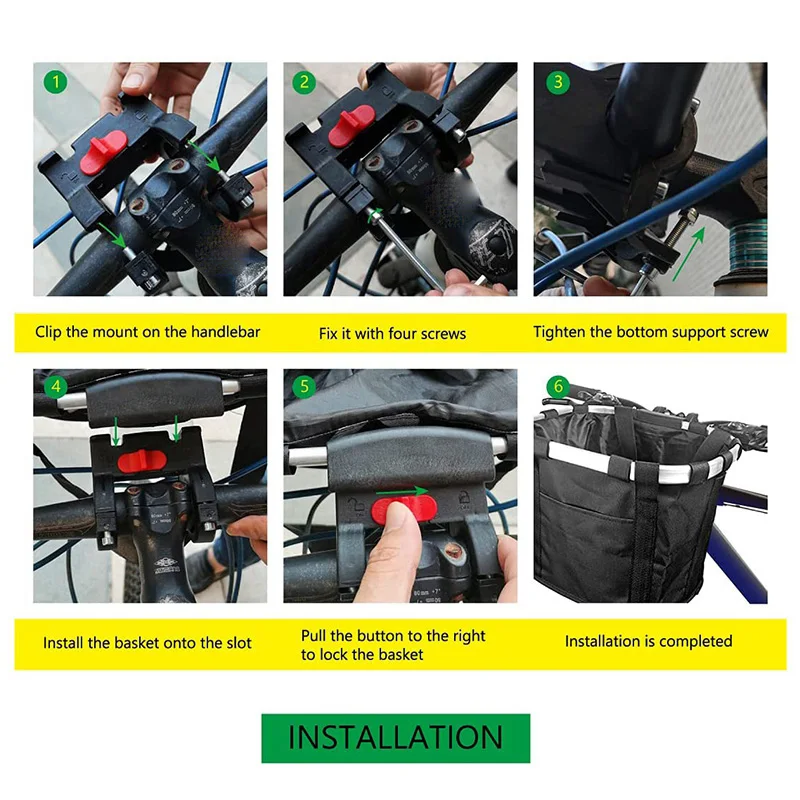 1

2

3

Clip the mount on the handlebar

Fix it with four screws

Tighten the bottom support screw

4

5

6

Install the basket onto the slot

Pull the button to the right to lock the basket

Installation is completed

INSTALLATION