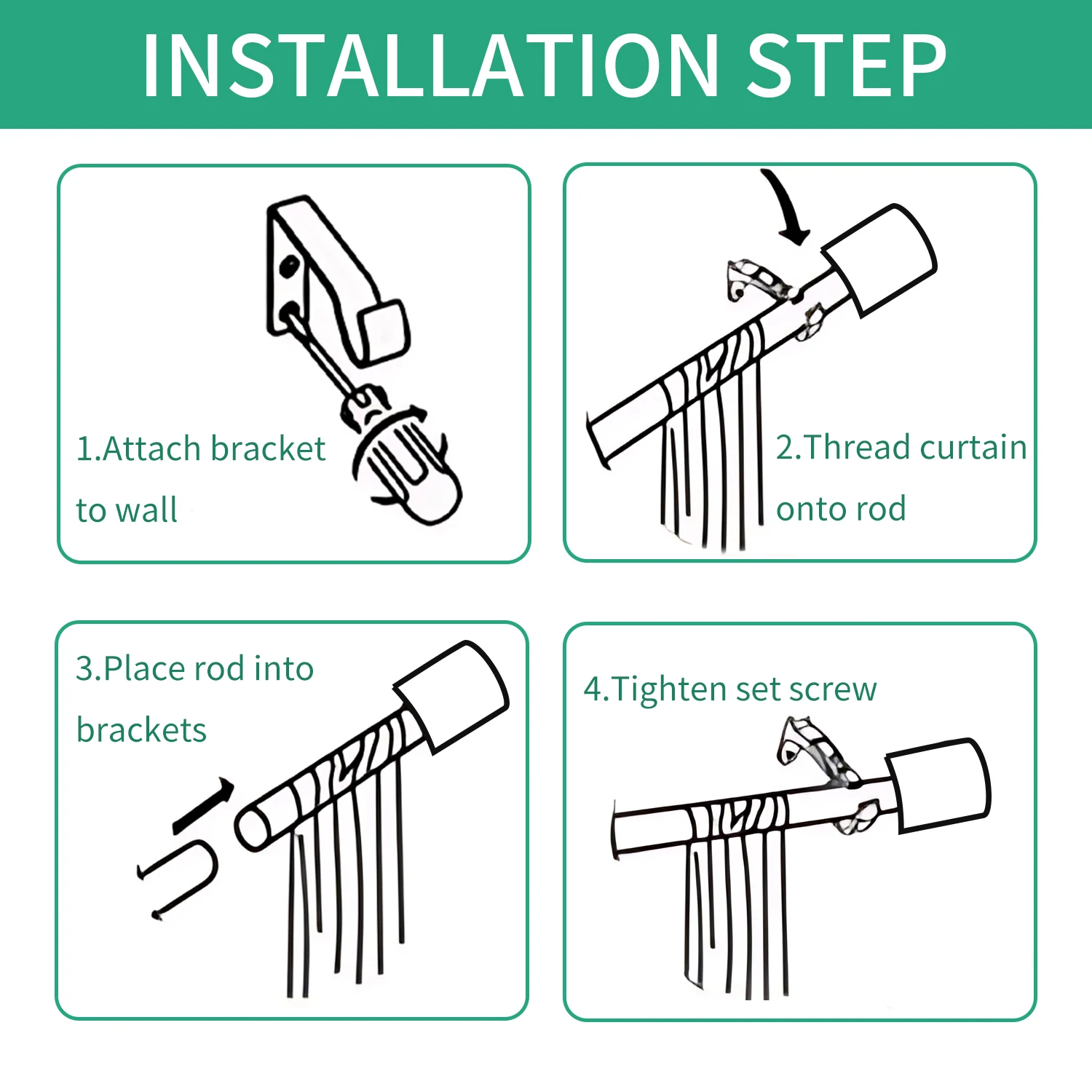 INSTALLATION STEP

1.Attach bracket to wall

2.Thread curtain onto rod

3.Place rod into brackets

4.Tighten set screw