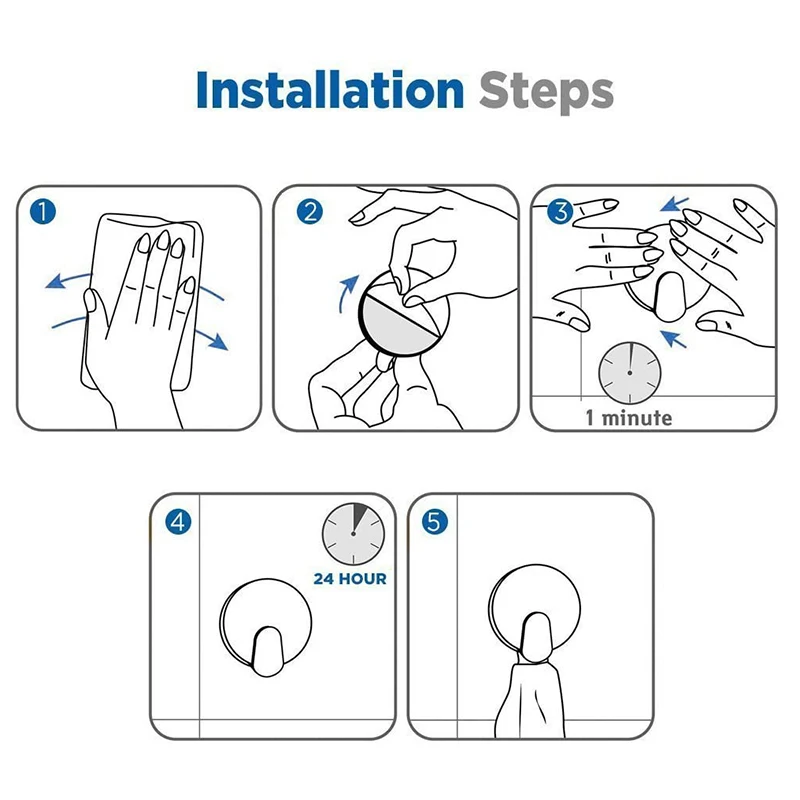 Installation Steps

1

2

3

1 minute

4

24 HOUR

5