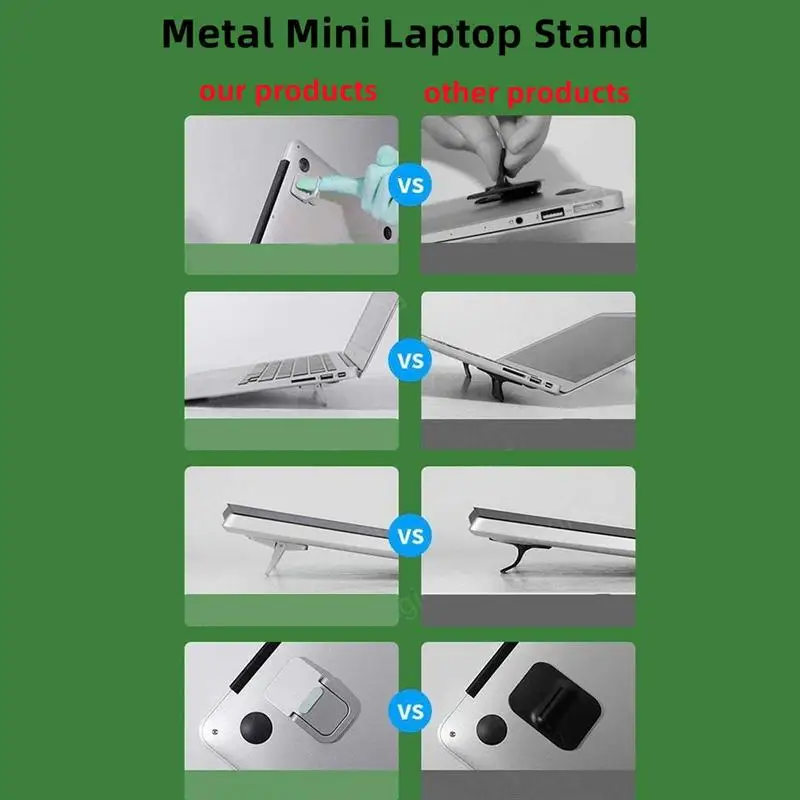 Metal Mini Laptop Stand

our products

other products

VS

VS

VS

VS