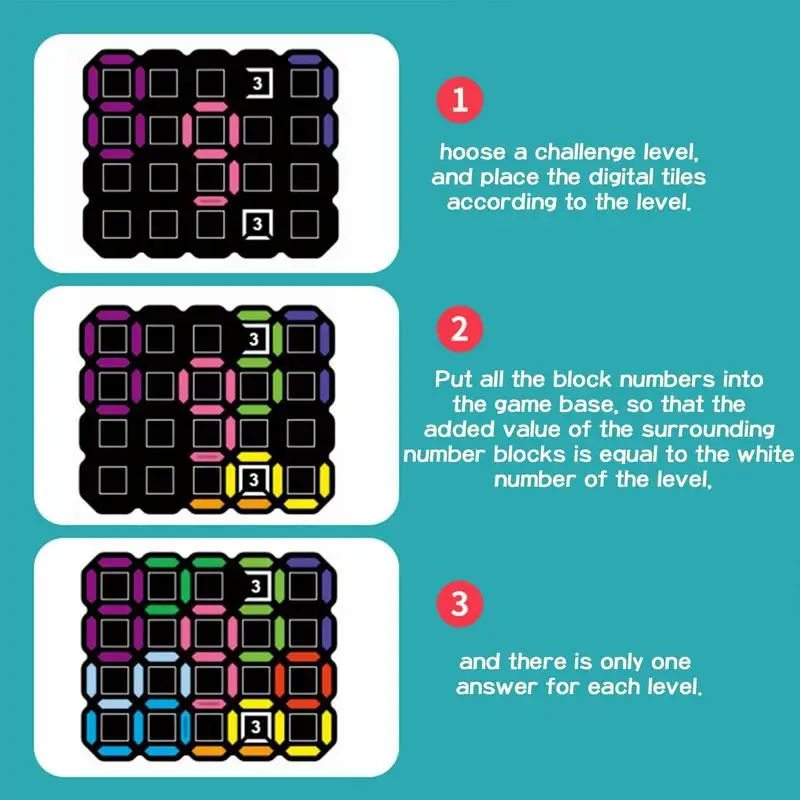 3

3

1

hoose a challenge level, and place the digital tiles according to the level.

3

3

2

Put all the block numbers into the game base, so that the added value of the surrounding number blocks is equal to the white number of the level.

3

3

3

and there is only one answer for each level.