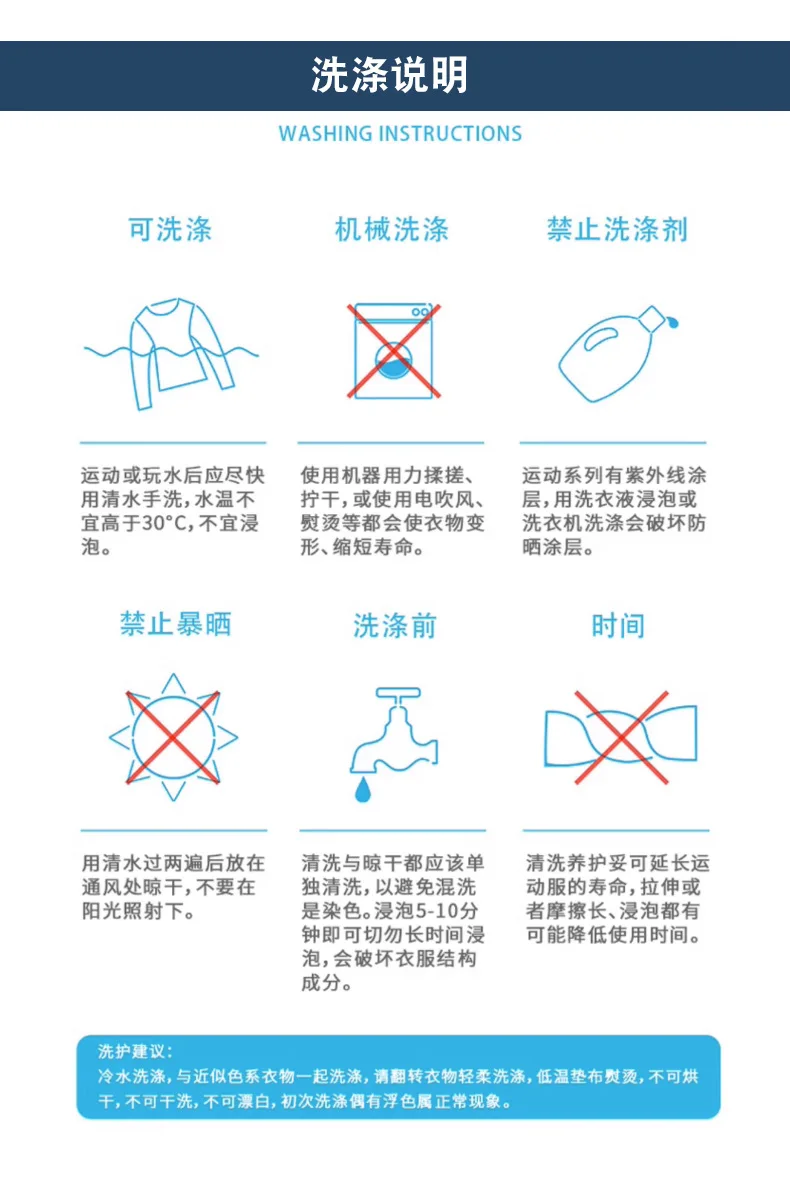 洗涤说明

WASHING INSTRUCTIONS

可洗涤

运动或玩水后应尽快用清水手洗，水温不宜高于30°C，不宜浸泡。

机械洗涤

使用机器用力揉搓、拧干，或使用电吹风、熨烫等都会使衣物变形、缩短寿命。

禁止洗涤剂

运动系列有紫外线涂层，用洗衣液浸泡或洗衣机洗涤会破坏防晒涂层。

禁止暴晒

用清水过两遍后放在通风处晾干，不要在阳光照射下。

洗涤前

清洗与晾干都应该单独清洗，以避免混洗是染色。浸泡5-10分钟即可切勿长时间浸泡，会破坏衣服结构成分。

时间

清洗养护妥可延长运动服的寿命，拉伸或者摩擦长、浸泡都有可能降低使用时间。

洗护建议：
冷水洗涤，与近似色系衣物一起洗涤，请翻转衣物轻柔洗涤，低温垫布熨烫，不可烘干，不可干洗，不可漂白，初次洗涤偶有浮色属正常现象。