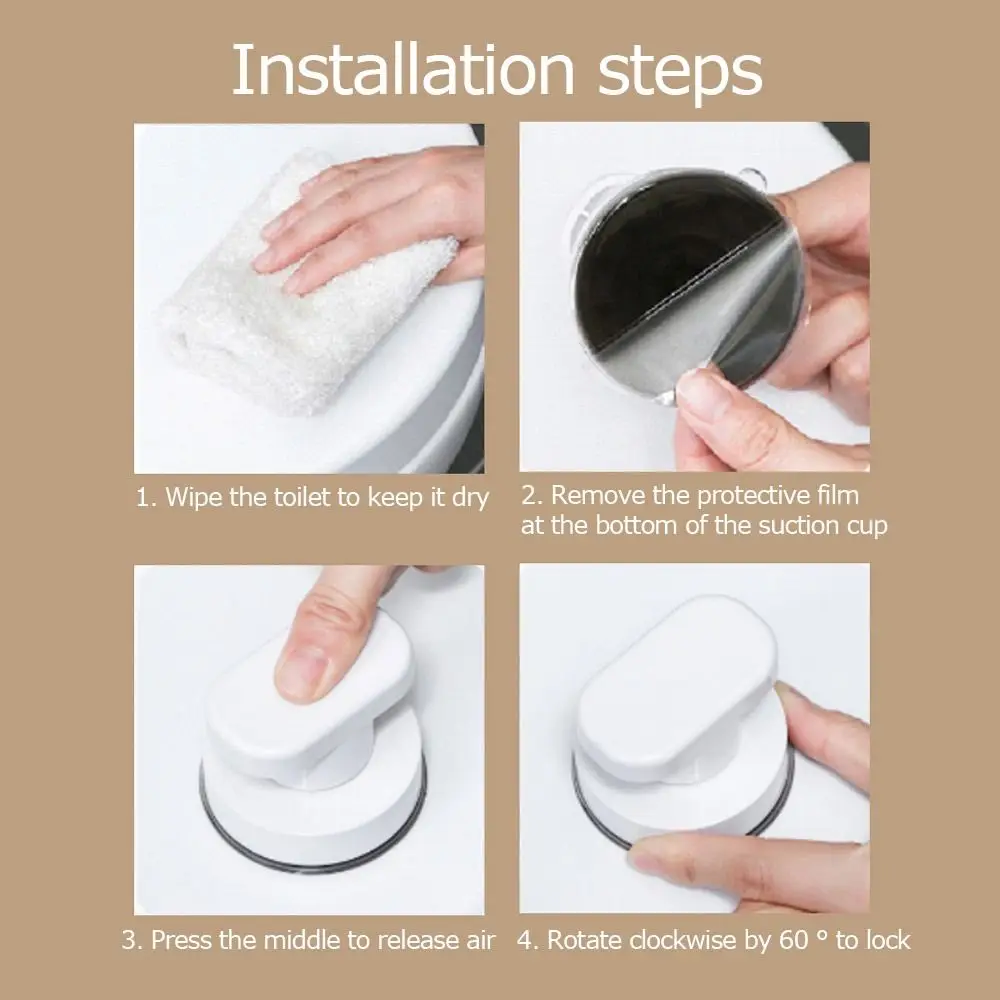 Installation steps

1. Wipe the toilet to keep it dry

2. Remove the protective film at the bottom of the suction cup

3. Press the middle to release air

4. Rotate clockwise by 60 ° to lock