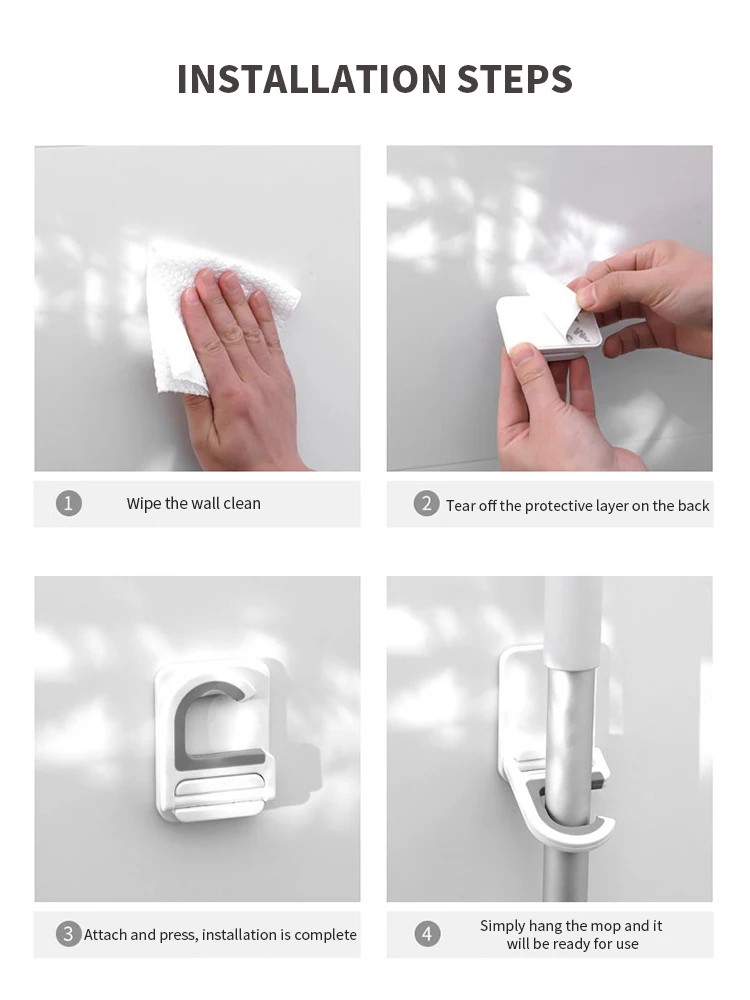 INSTALLATION STEPS

1 Wipe the wall clean

2 Tear off the protective layer on the back

3 Attach and press, installation is complete

4 Simply hang the mop and it will be ready for use