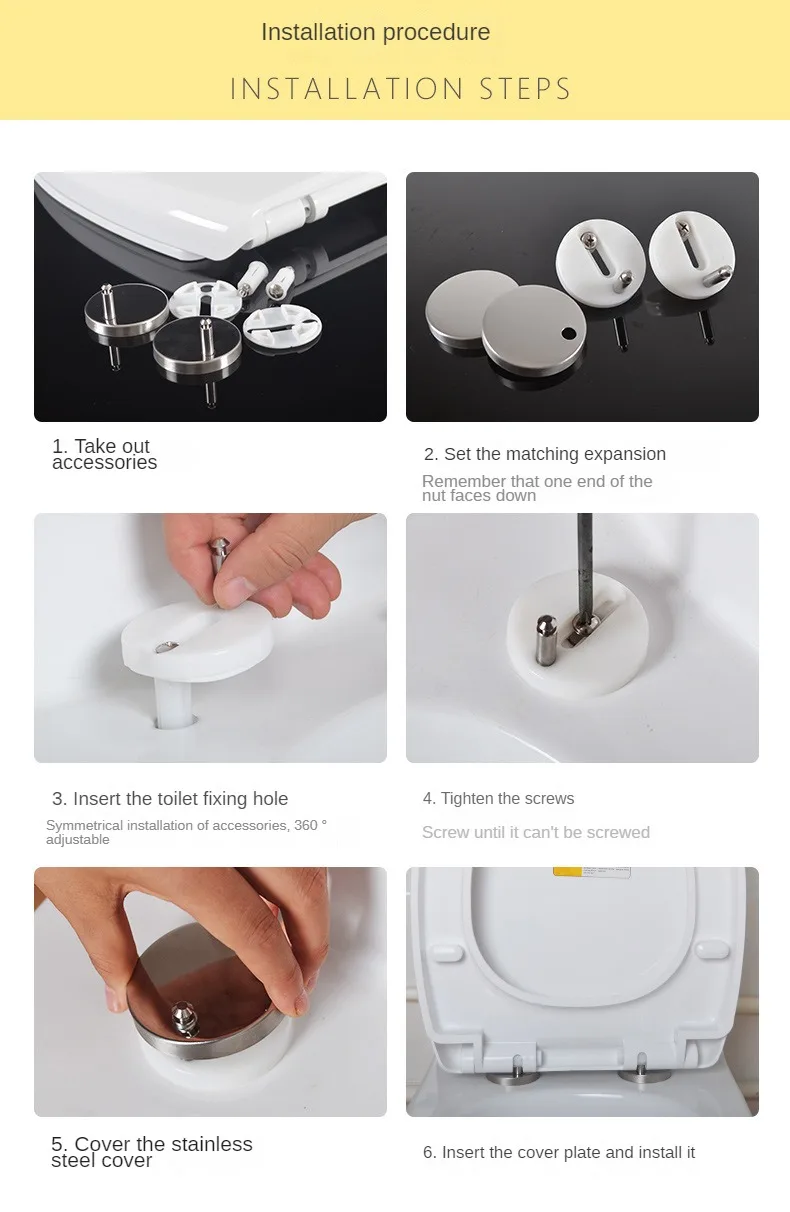 Installation procedure

INSTALLATION STEPS

1. Take out accessories

2. Set the matching expansion

Remember that one end of the nut faces down

3. Insert the toilet fixing hole

Symmetrical installation of accessories, 360 ° adjustable

4. Tighten the screws

Screw until it can't be screwed

5. Cover the stainless steel cover

6. Insert the cover plate and install it