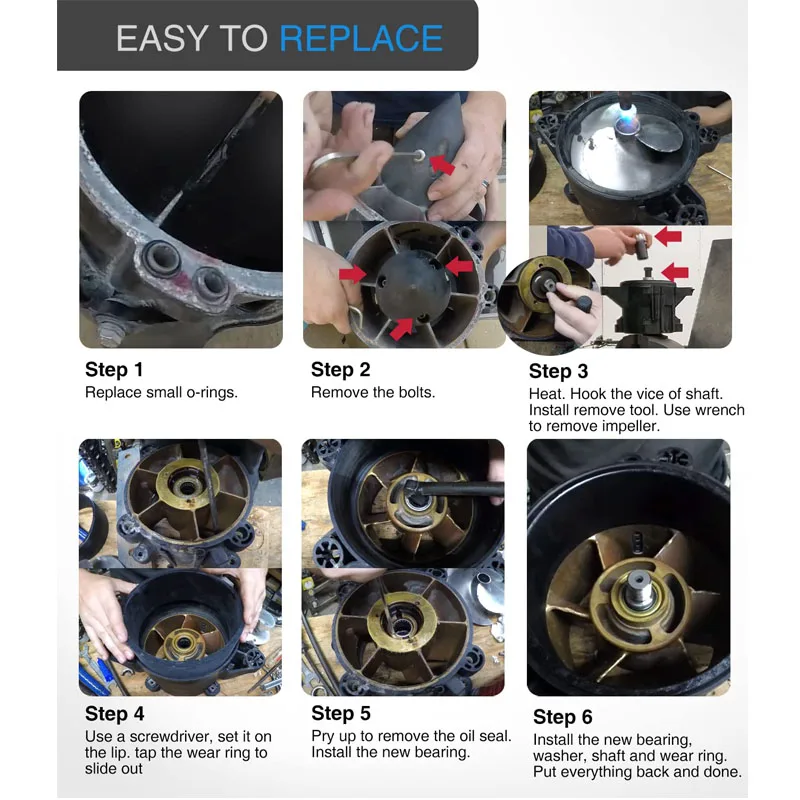 EASY TO REPLACE

Step 1
Replace small o-rings.

Step 2
Remove the bolts.

Step 3
Heat. Hook the vice of shaft. Install remove tool. Use wrench to remove impeller.

Step 4
Use a screwdriver, set it on the lip. tap the wear ring to slide out

Step 5
Pry up to remove the oil seal. Install the new bearing.

Step 6
Install the new bearing, washer, shaft and wear ring. Put everything back and done.