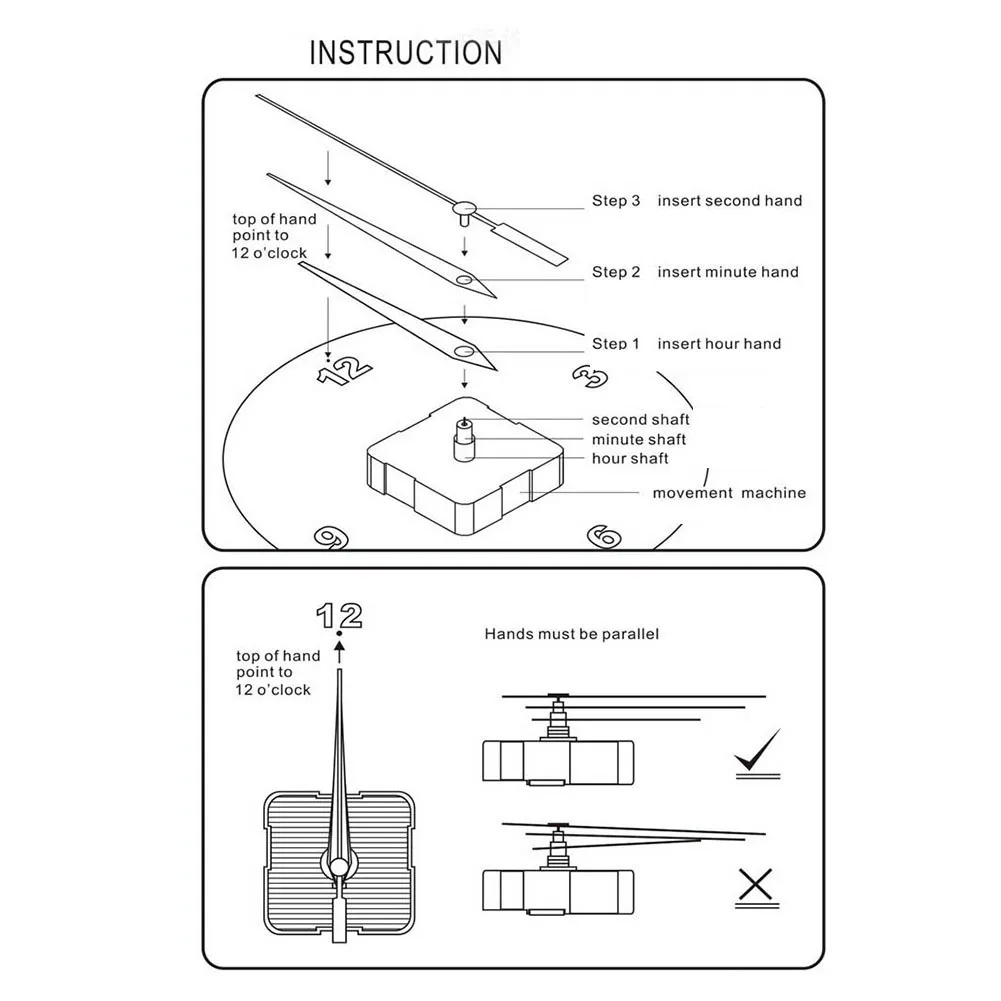 INSTRUCTION

top of hand point to 12 o'clock

Step 3 insert second hand

Step 2 insert minute hand

Step 1 insert hour hand

12

3

second shaft
minute shaft
hour shaft

movement machine

9

6

12

top of hand point to 12 o'clock

Hands must be parallel