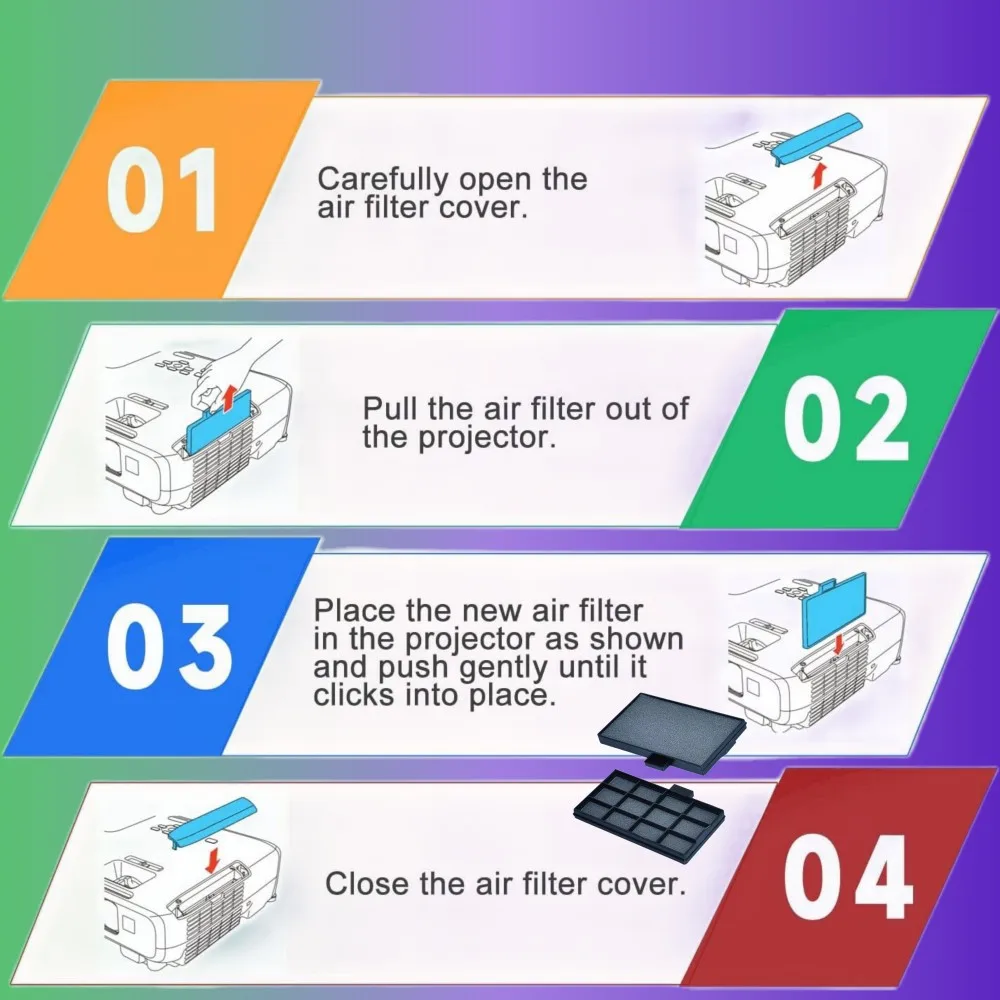 01

Carefully open the air filter cover.

Pull the air filter out of the projector.

02

03

Place the new air filter in the projector as shown and push gently until it clicks into place.

Close the air filter cover.

04