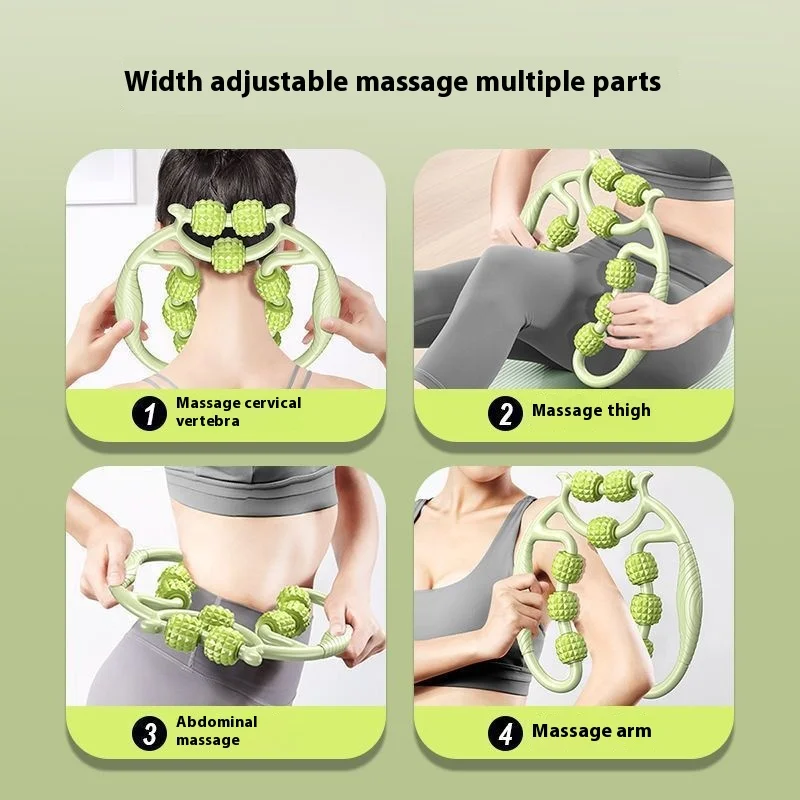 Width adjustable massage multiple parts

1 Massage cervical vertebra

2 Massage thigh

3 Abdominal massage

4 Massage arm