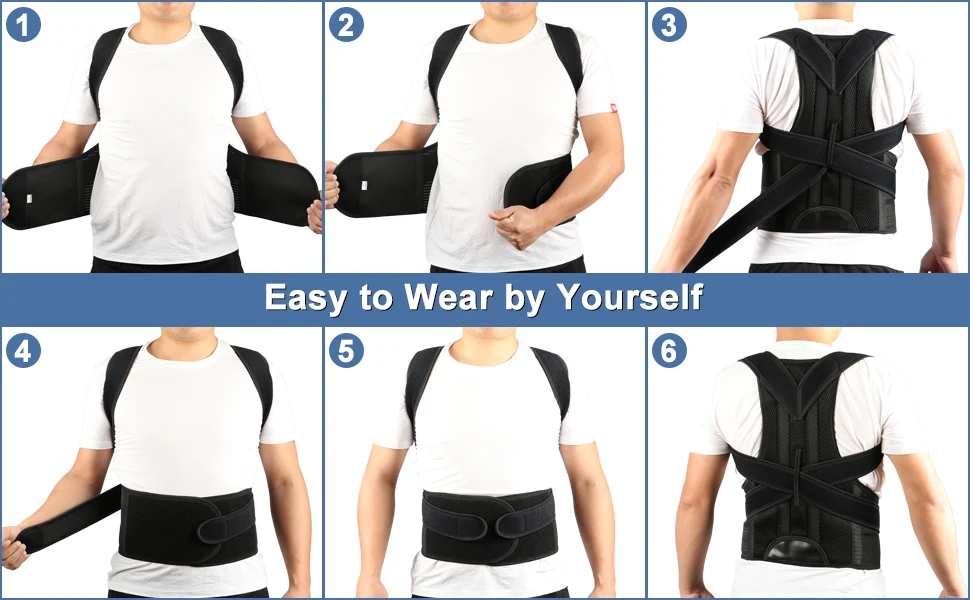 1

2

3

Easy to Wear by Yourself

4

5

6