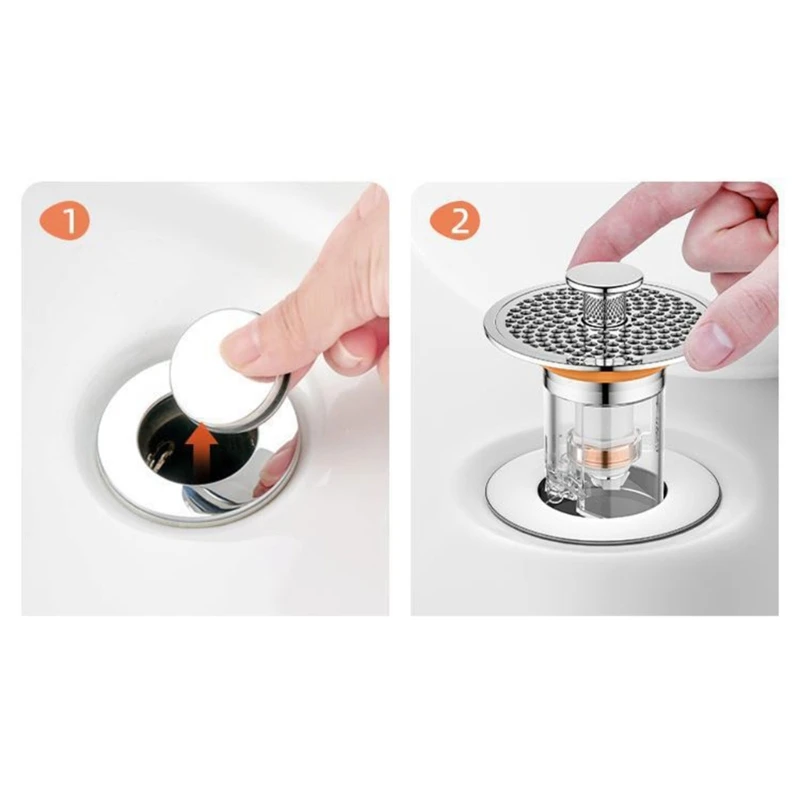 1

2