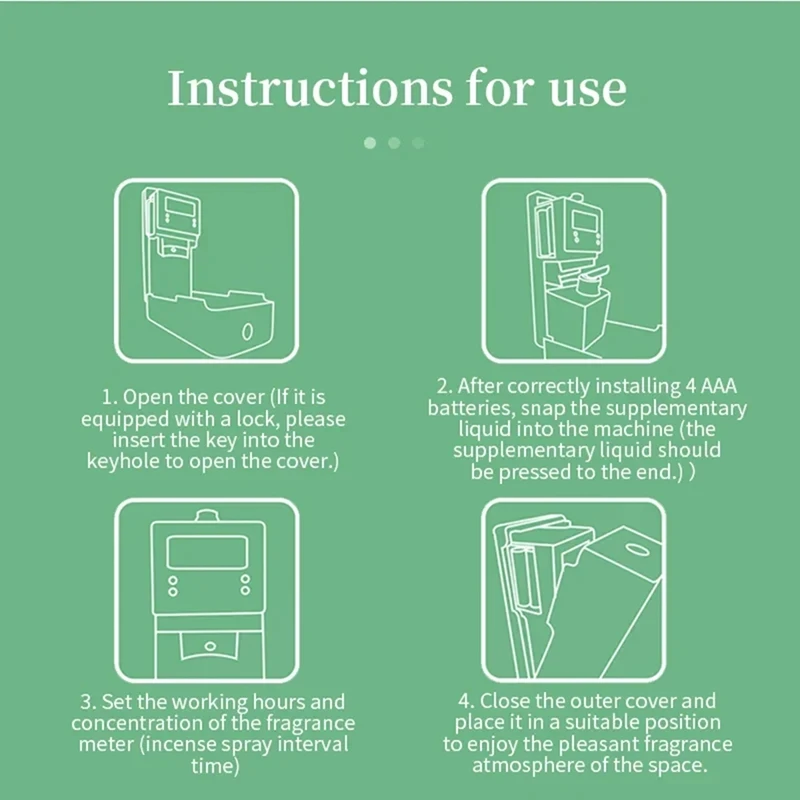 Instructions for use

1. Open the cover (If it is equipped with a lock, please insert the key into the keyhole to open the cover.)

2. After correctly installing 4 AAA batteries, snap the supplementary liquid into the machine (the supplementary liquid should be pressed to the end.) )

3. Set the working hours and concentration of the fragrance meter (incense spray interval time)

4. Close the outer cover and place it in a suitable position to enjoy the pleasant fragrance atmosphere of the space.