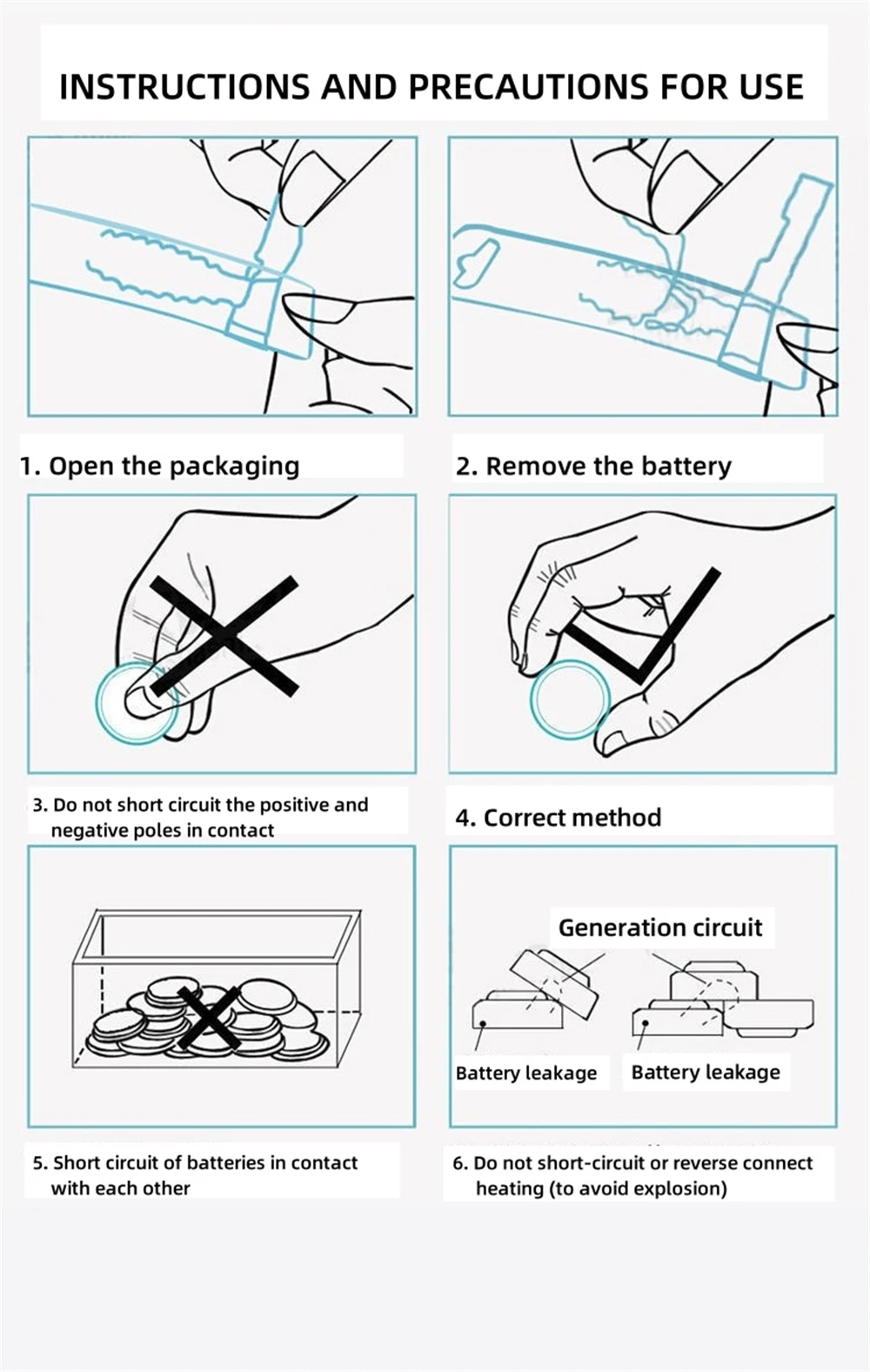 INSTRUCTIONS AND PRECAUTIONS FOR USE

1. Open the packaging

2. Remove the battery

3. Do not short circuit the positive and negative poles in contact

4. Correct method

Generation circuit

Battery leakage

Battery leakage

5. Short circuit of batteries in contact with each other

6. Do not short-circuit or reverse connect heating (to avoid explosion)