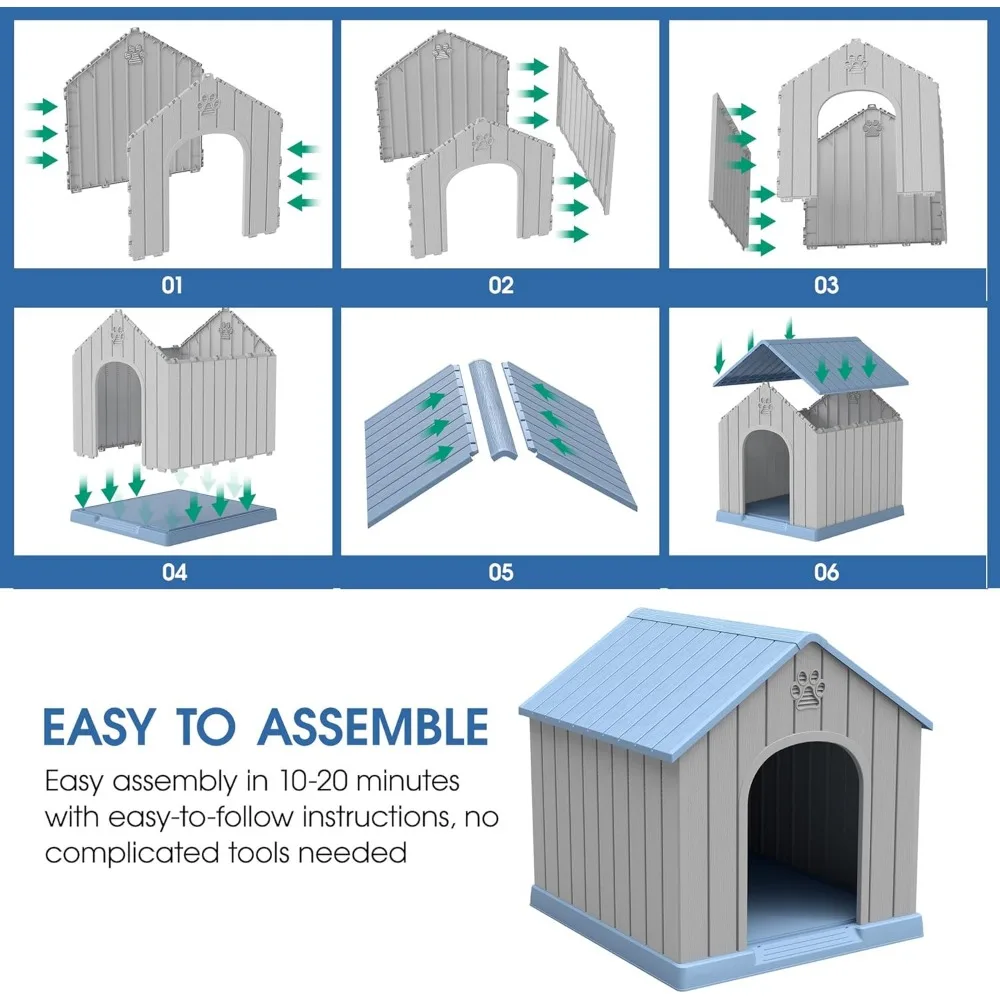 01

02

03

04

05

06

EASY TO ASSEMBLE

Easy assembly in 10-20 minutes with easy-to-follow instructions, no complicated tools needed