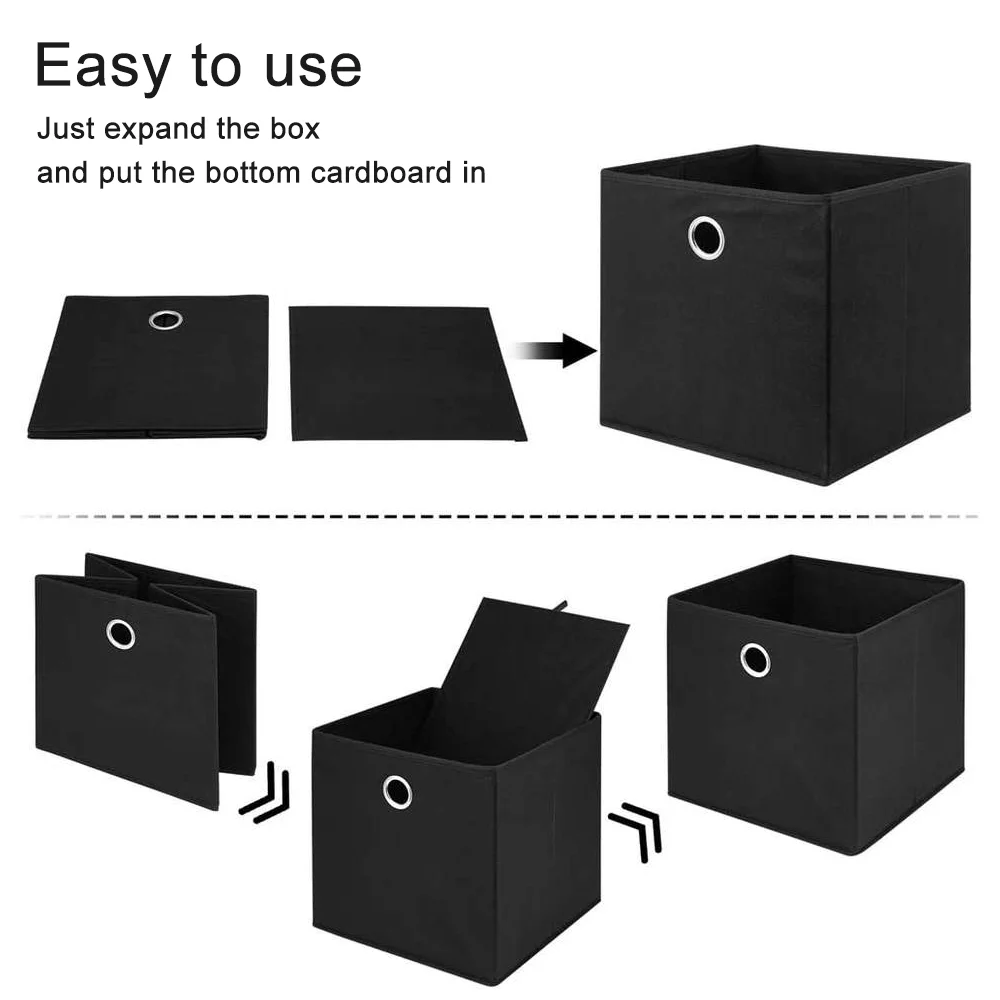 Easy to use

Just expand the box
and put the bottom cardboard in