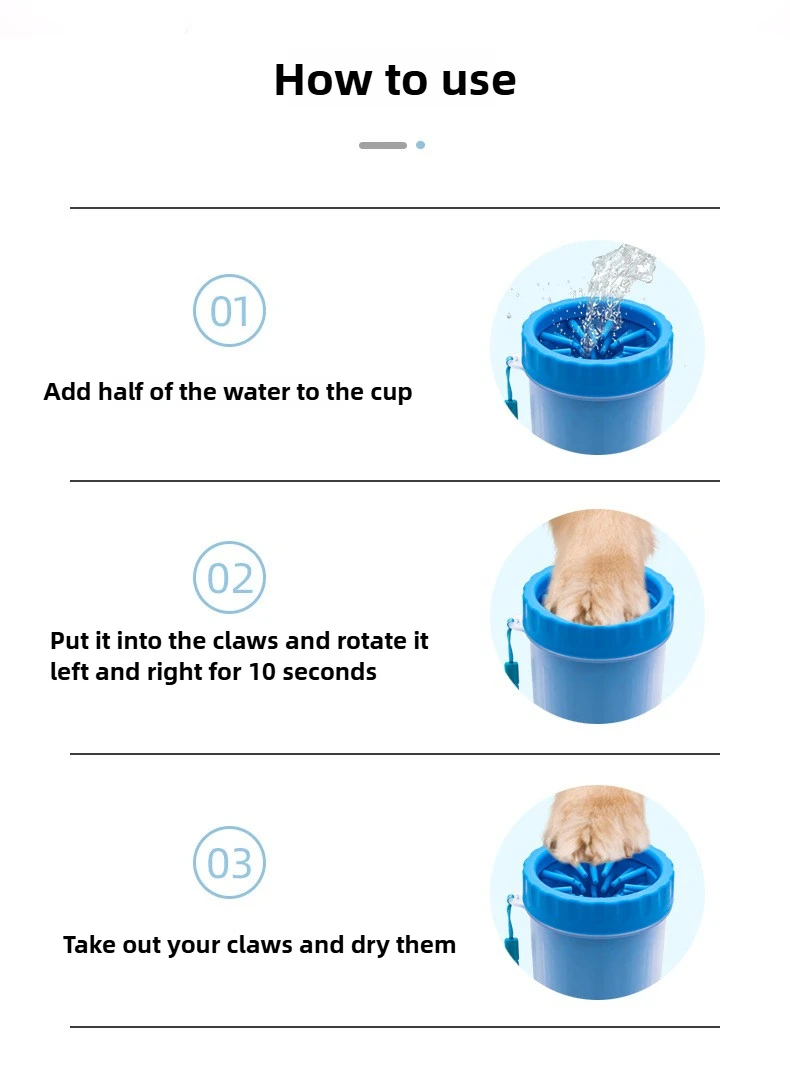 How to use

01

Add half of the water to the cup

02

Put it into the claws and rotate it left and right for 10 seconds

03

Take out your claws and dry them