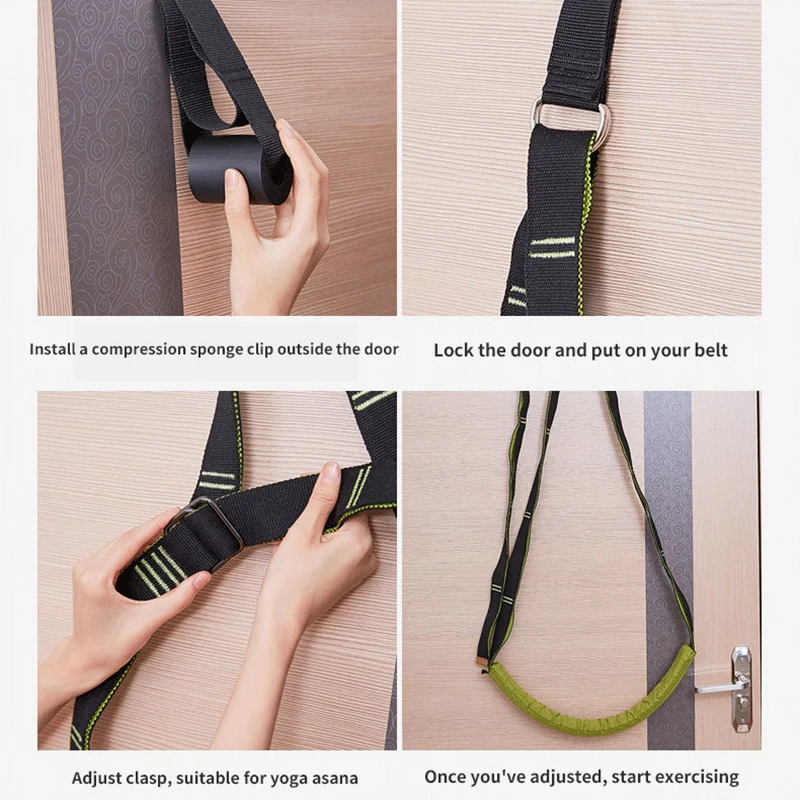 Install a compression sponge clip outside the door

Lock the door and put on your belt

Adjust clasp, suitable for yoga asana

Once you've adjusted, start exercising