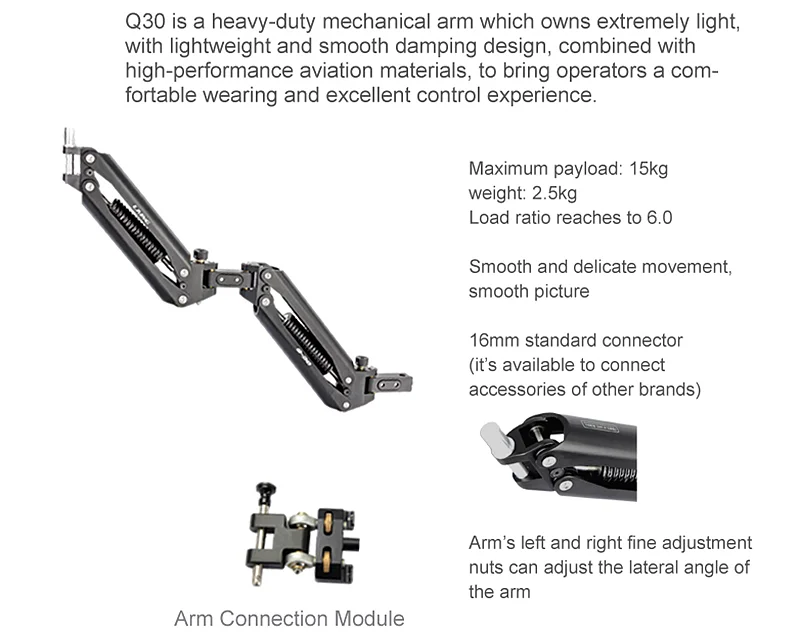 Q30 is a heavy-duty mechanical arm which owns extremely light, with lightweight and smooth damping design, combined with high-performance aviation materials, to bring operators a comfortable wearing and excellent control experience.

Maximum payload: 15kg
weight: 2.5kg
Load ratio reaches to 6.0

Smooth and delicate movement, smooth picture

16mm standard connector (it's available to connect accessories of other brands)

Arm's left and right fine adjustment nuts can adjust the lateral angle of the arm

Arm Connection Module