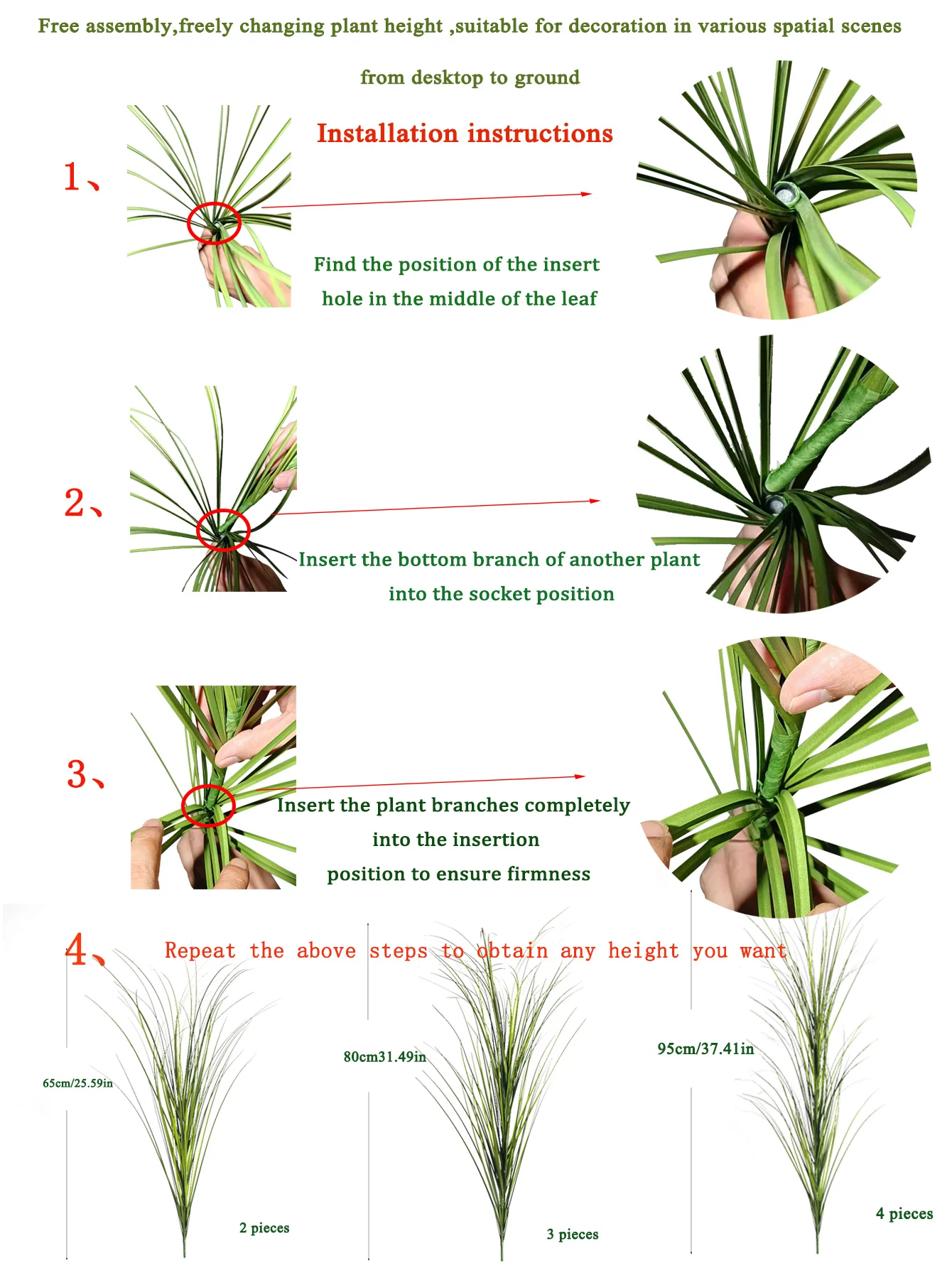 Free assembly,freely changing plant height ,suitable for decoration in various spatial scenes

from desktop to ground

Installation instructions

1、

Find the position of the insert hole in the middle of the leaf

2、

Insert the bottom branch of another plant into the socket position

3、

Insert the plant branches completely into the insertion position to ensure firmness

4、 Repeat the above steps to obtain any height you want

65cm/25.59in

2 pieces

80cm31.49in

3 pieces

95cm/37.41in

4 pieces