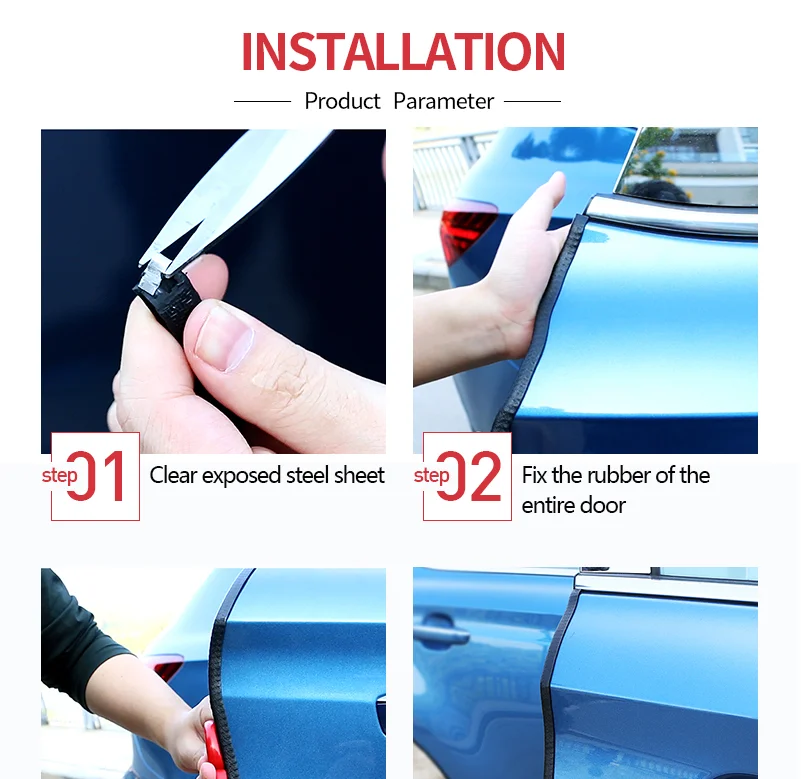 INSTALLATION

Product Parameter

step 01 Clear exposed steel sheet

step 02 Fix the rubber of the entire door