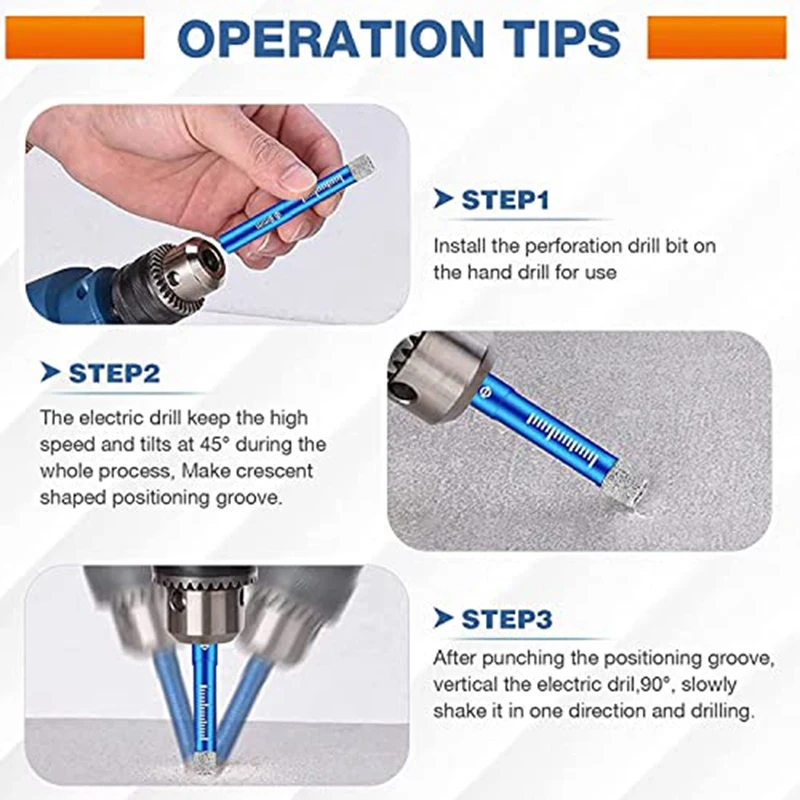 OPERATION TIPS

STEP1

Install the perforation drill bit on the hand drill for use

STEP2

The electric drill keep the high speed and tilts at 45° during the whole process, Make crescent shaped positioning groove.

STEP3

After punching the positioning groove, vertical the electric dril,90°, slowly shake it in one direction and drilling.