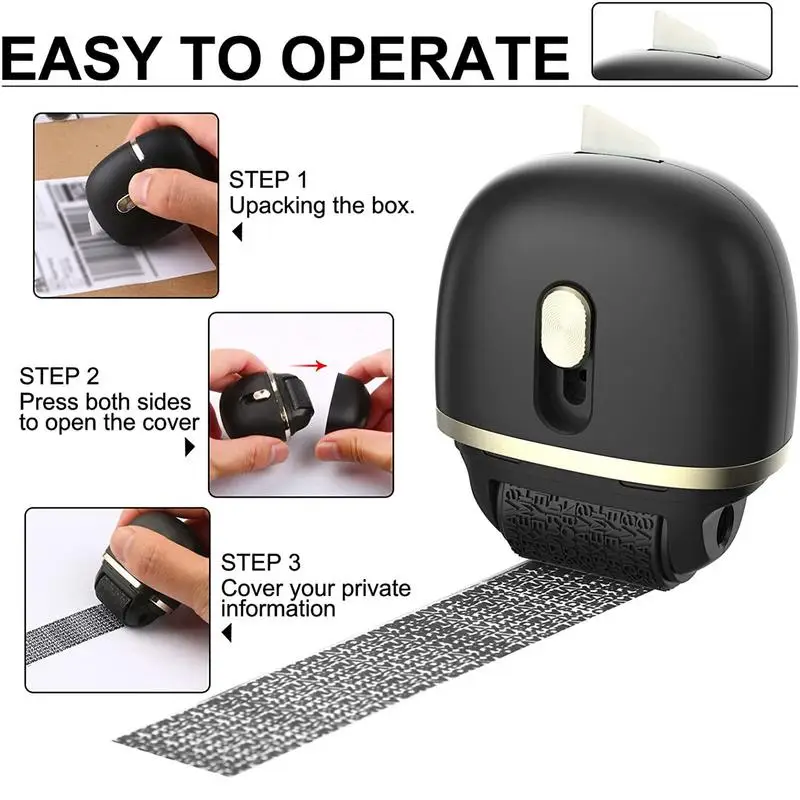 EASY TO OPERATE

STEP 1
Upacking the box.

STEP 2
Press both sides to open the cover

STEP 3
Cover your private information