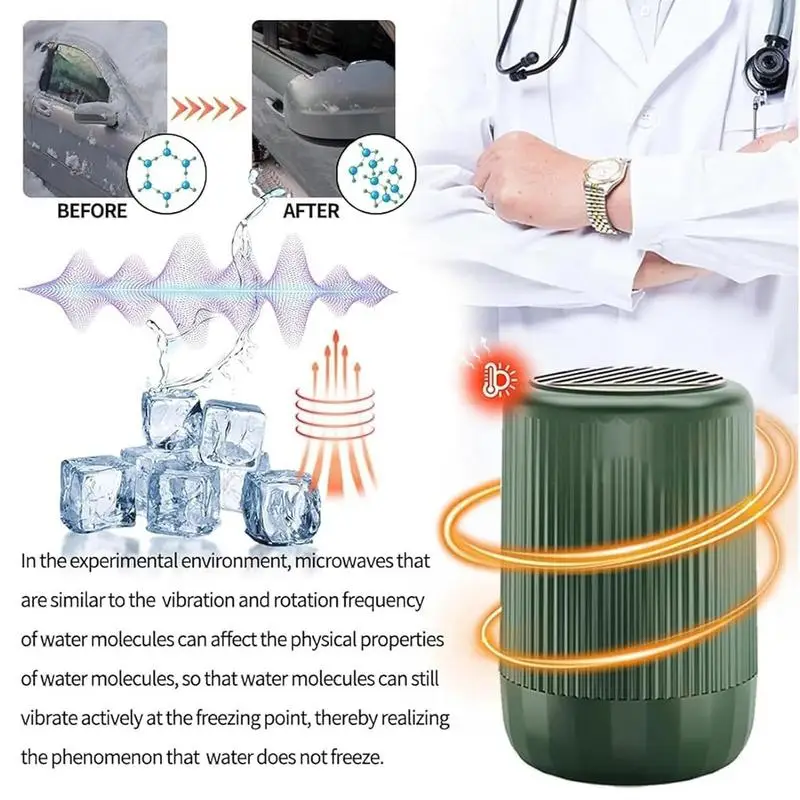 BEFORE

AFTER

In the experimental environment, microwaves that are similar to the vibration and rotation frequency of water molecules can affect the physical properties of water molecules, so that water molecules can still vibrate actively at the freezing point, thereby realizing the phenomenon that water does not freeze.