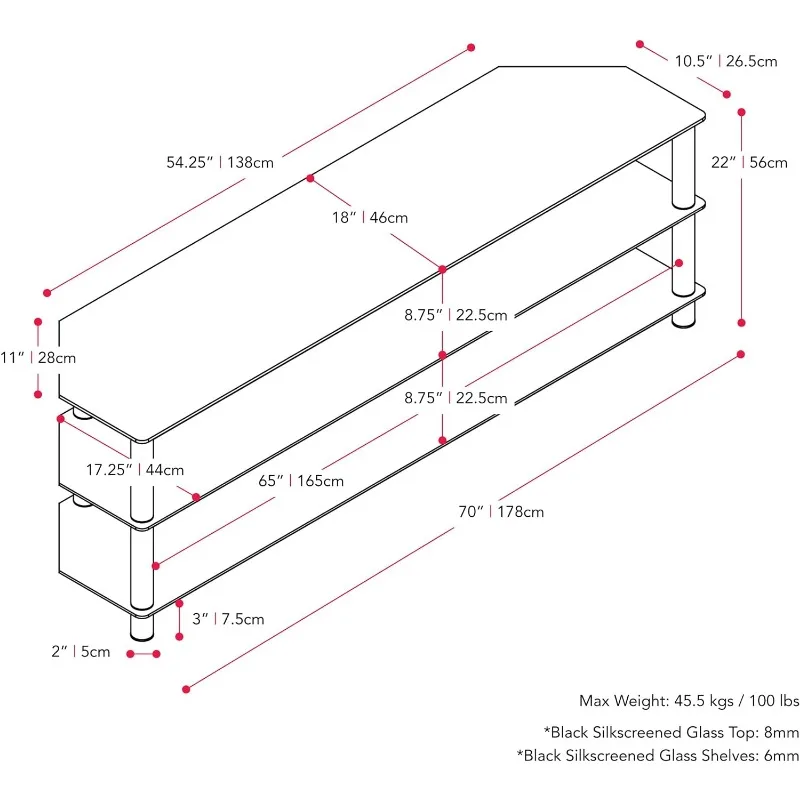 10.5" | 26.5cm

54.25" | 138cm

22" | 56cm

18" | 46cm

8.75" | 22.5cm

11" | 28cm

8.75" | 22.5cm

17.25" | 44cm

65" | 165cm

70" | 178cm

3" | 7.5cm

2" | 5cm

Max Weight: 45.5 kgs / 100 lbs

*Black Silkscreened Glass Top: 8mm
*Black Silkscreened Glass Shelves: 6mm