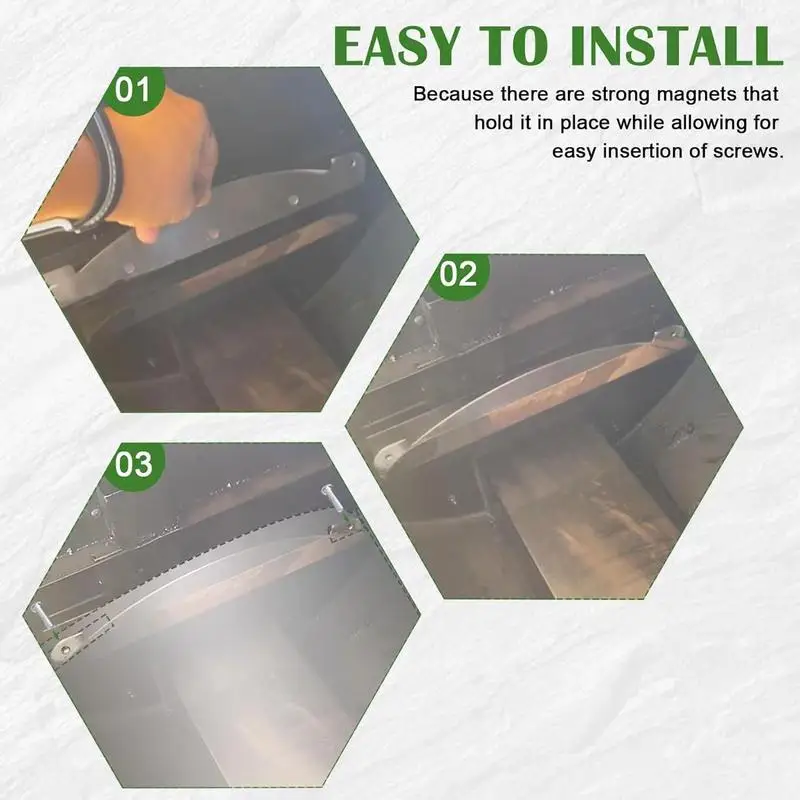 EASY TO INSTALL

Because there are strong magnets that hold it in place while allowing for easy insertion of screws.

01

02

03