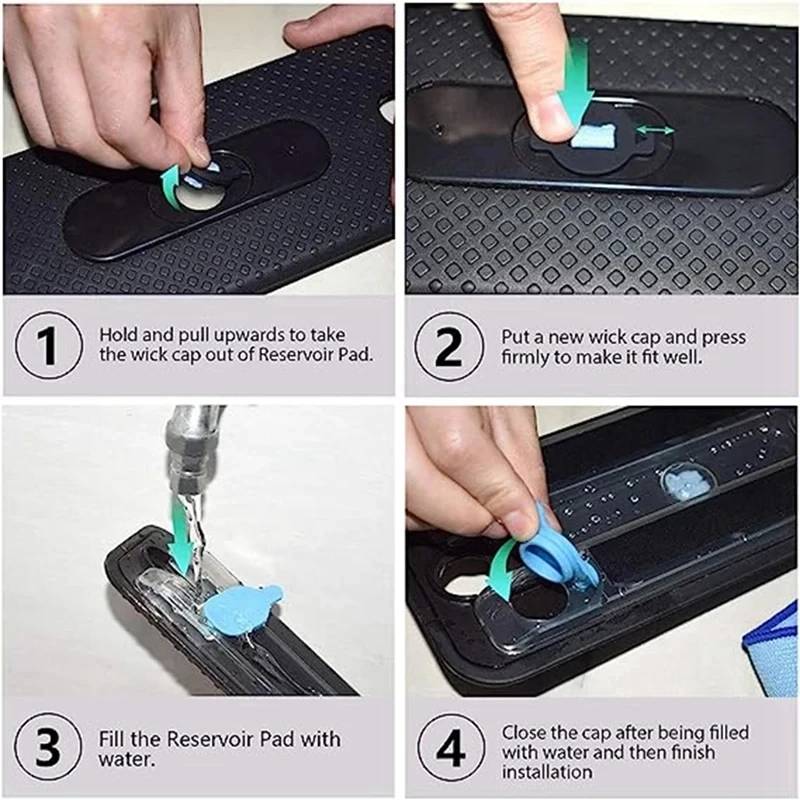 1 Hold and pull upwards to take the wick cap out of Reservoir Pad.

2 Put a new wick cap and press firmly to make it fit well.

3 Fill the Reservoir Pad with water.

4 Close the cap after being filled with water and then finish installation