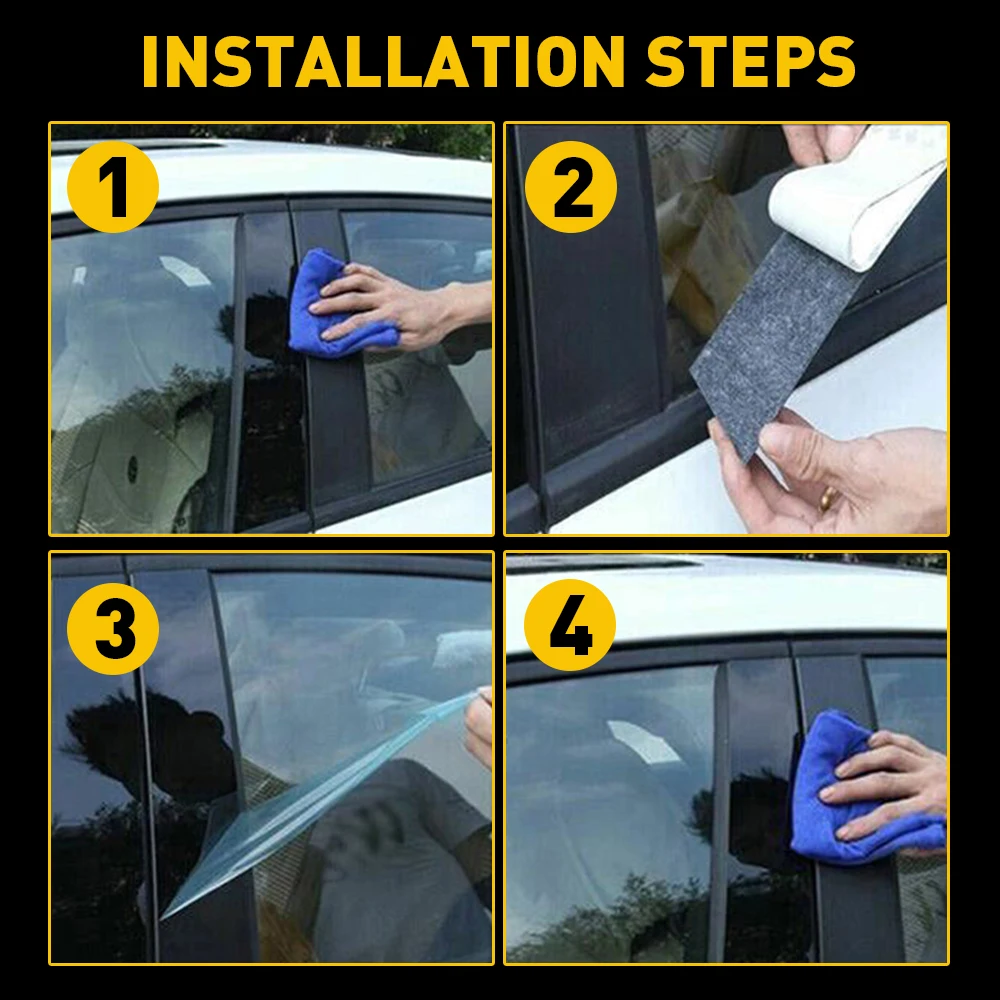 INSTALLATION STEPS

1

2

3

4