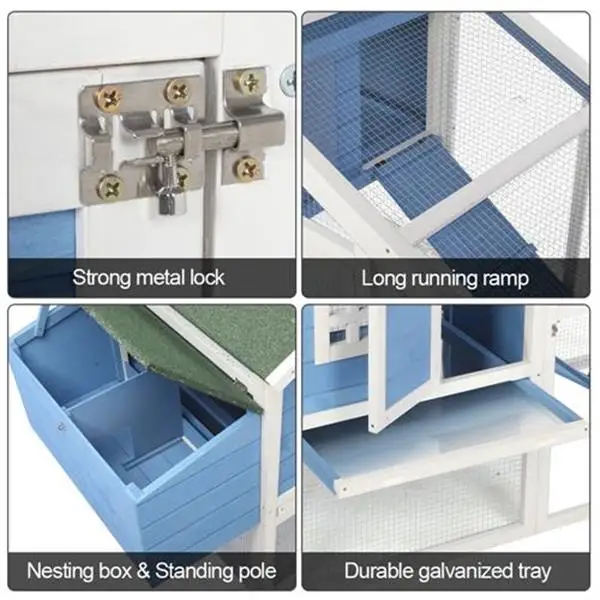 Strong metal lock

Long running ramp

Nesting box & Standing pole

Durable galvanized tray