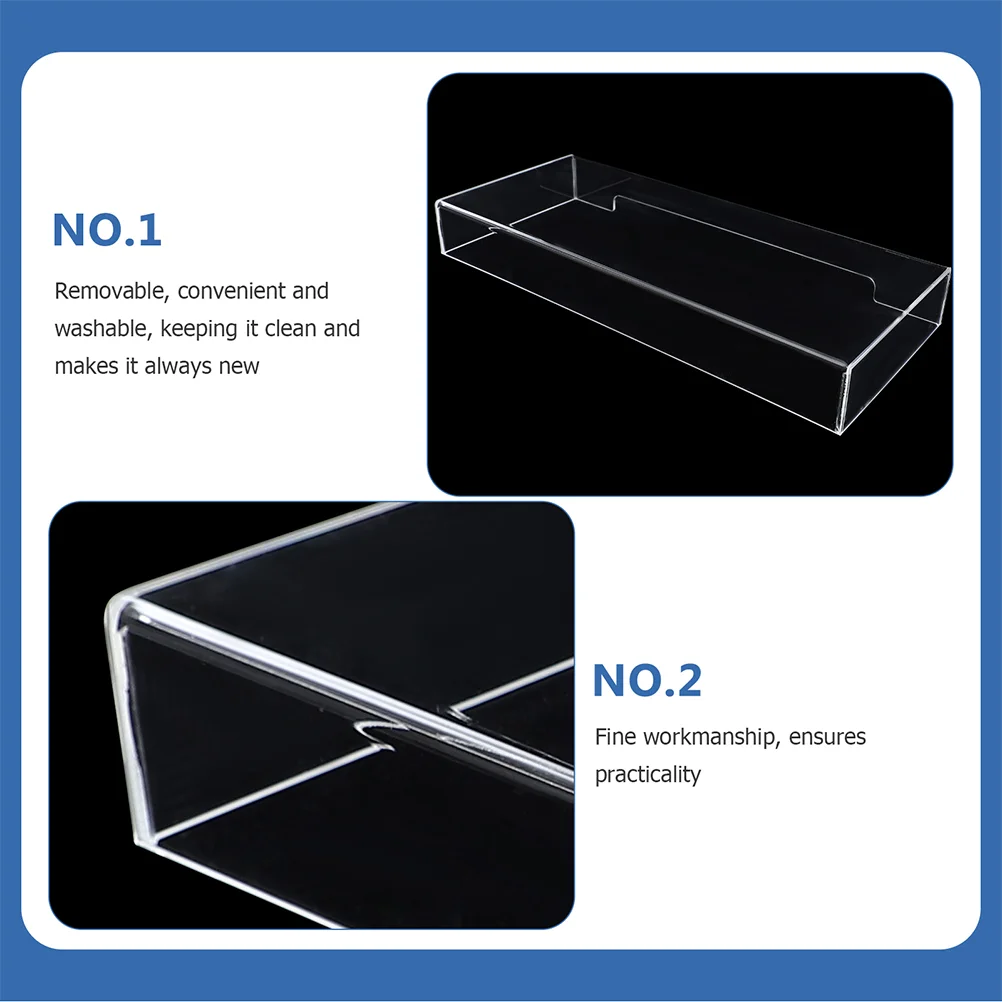 NO.1

Removable, convenient and washable, keeping it clean and makes it always new

NO.2

Fine workmanship, ensures practicality