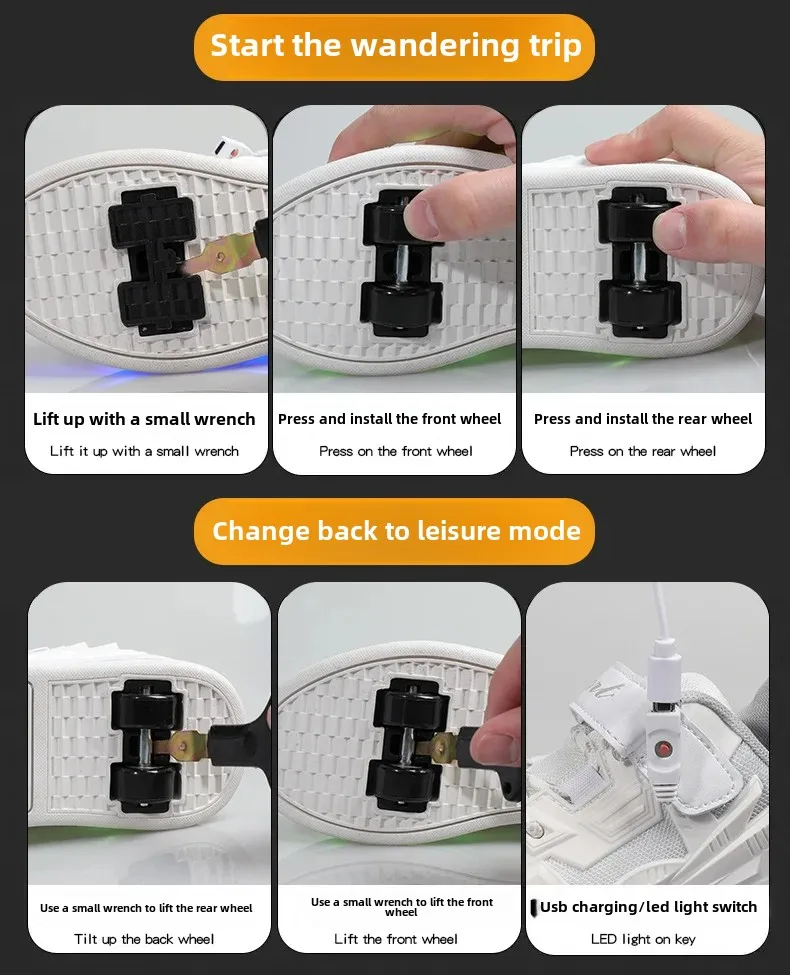 Start the wandering trip

Lift up with a small wrench

Lift it up with a small wrench

Press and install the front wheel

Press on the front wheel

Press and install the rear wheel

Press on the rear wheel

Change back to leisure mode

Use a small wrench to lift the rear wheel

Tilt up the back wheel

Use a small wrench to lift the front wheel

Lift the front wheel

Usb charging/led light switch

LED light on key