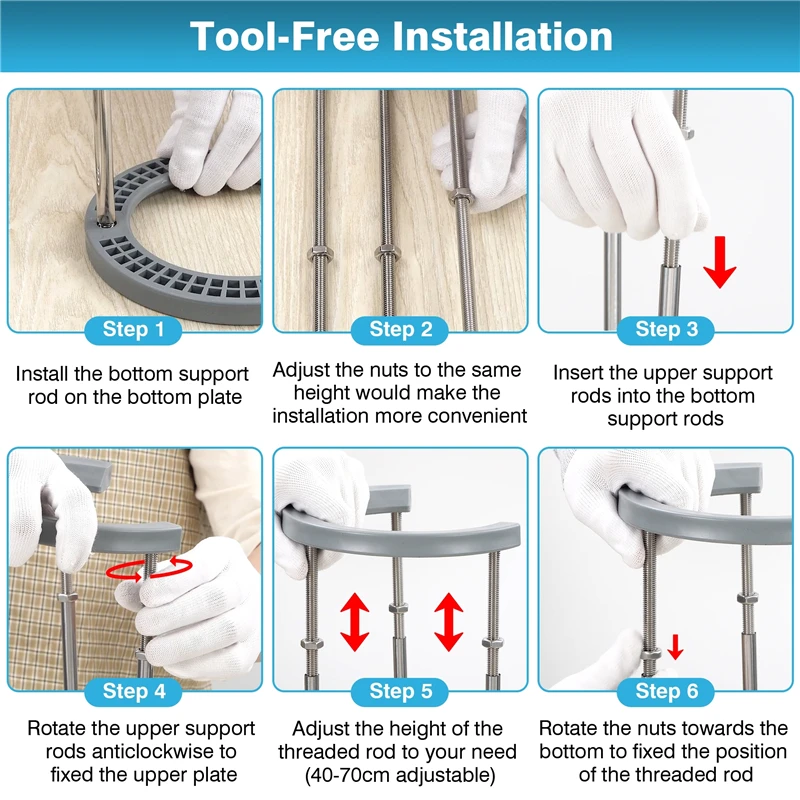 Tool-Free Installation

Step 1

Install the bottom support rod on the bottom plate

Step 2

Adjust the nuts to the same height would make the installation more convenient

Step 3

Insert the upper support rods into the bottom support rods

Step 4

Rotate the upper support rods anticlockwise to fixed the upper plate

Step 5

Adjust the height of the threaded rod to your need (40-70cm adjustable)

Step 6

Rotate the nuts towards the bottom to fixed the position of the threaded rod