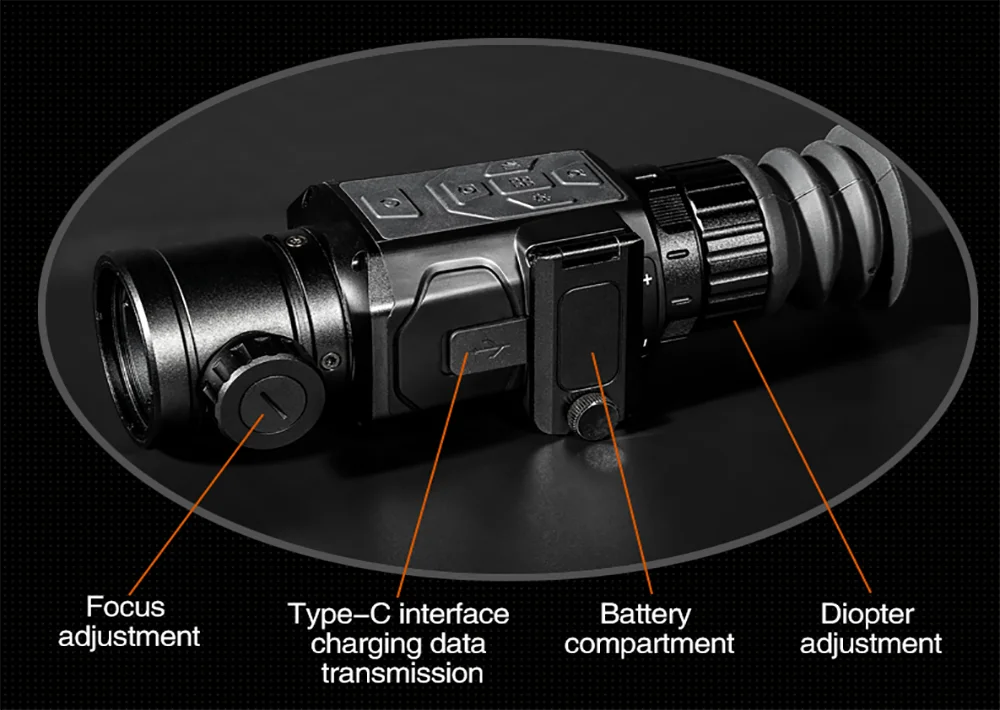 Focus adjustment

Type-C interface charging data transmission

Battery compartment

Diopter adjustment