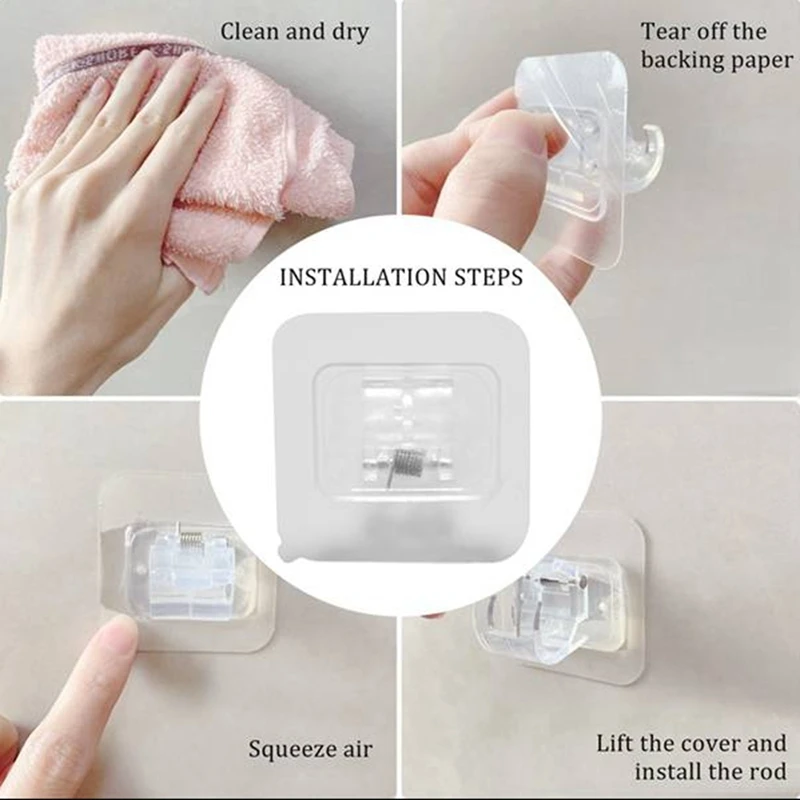 Clean and dry

Tear off the backing paper

INSTALLATION STEPS

Squeeze air

Lift the cover and install the rod