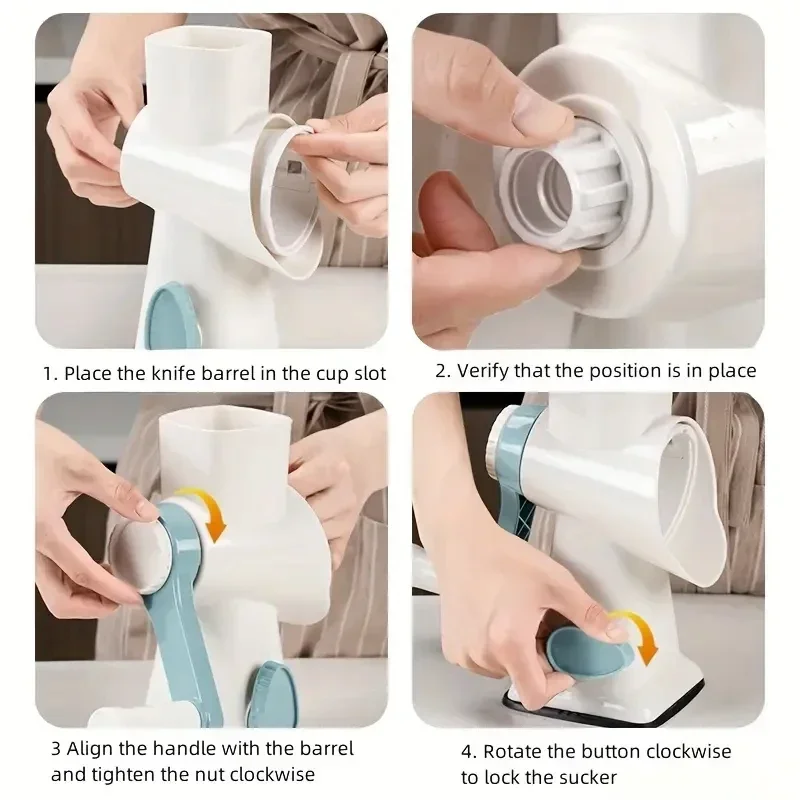 1. Place the knife barrel in the cup slot

2. Verify that the position is in place

3 Align the handle with the barrel and tighten the nut clockwise

4. Rotate the button clockwise to lock the sucker