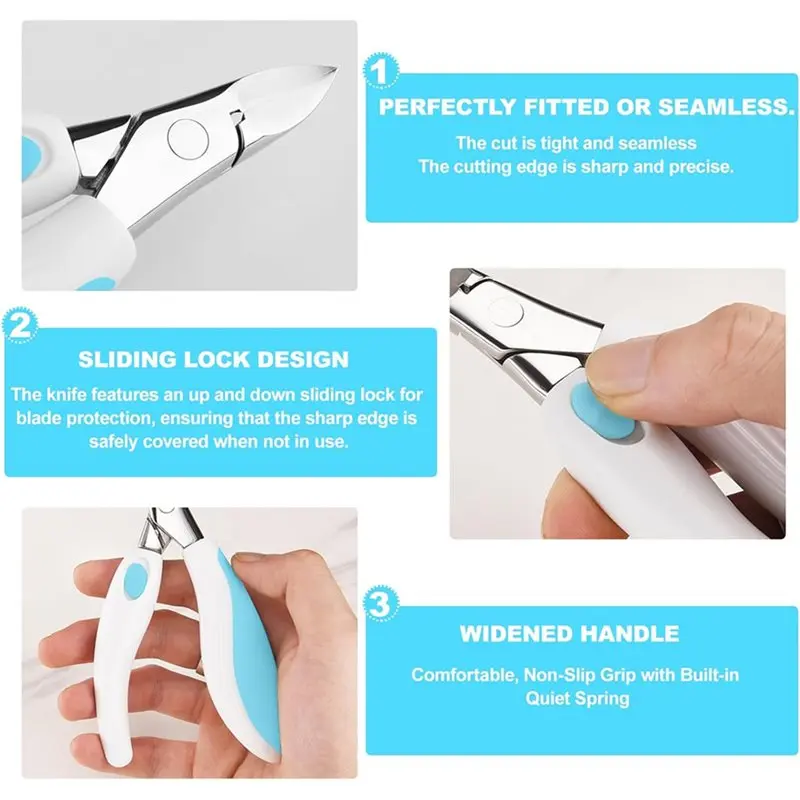 1

PERFECTLY FITTED OR SEAMLESS.

The cut is tight and seamless
The cutting edge is sharp and precise.

2

SLIDING LOCK DESIGN

The knife features an up and down sliding lock for blade protection, ensuring that the sharp edge is safely covered when not in use.

3

WIDENED HANDLE

Comfortable, Non-Slip Grip with Built-in Quiet Spring