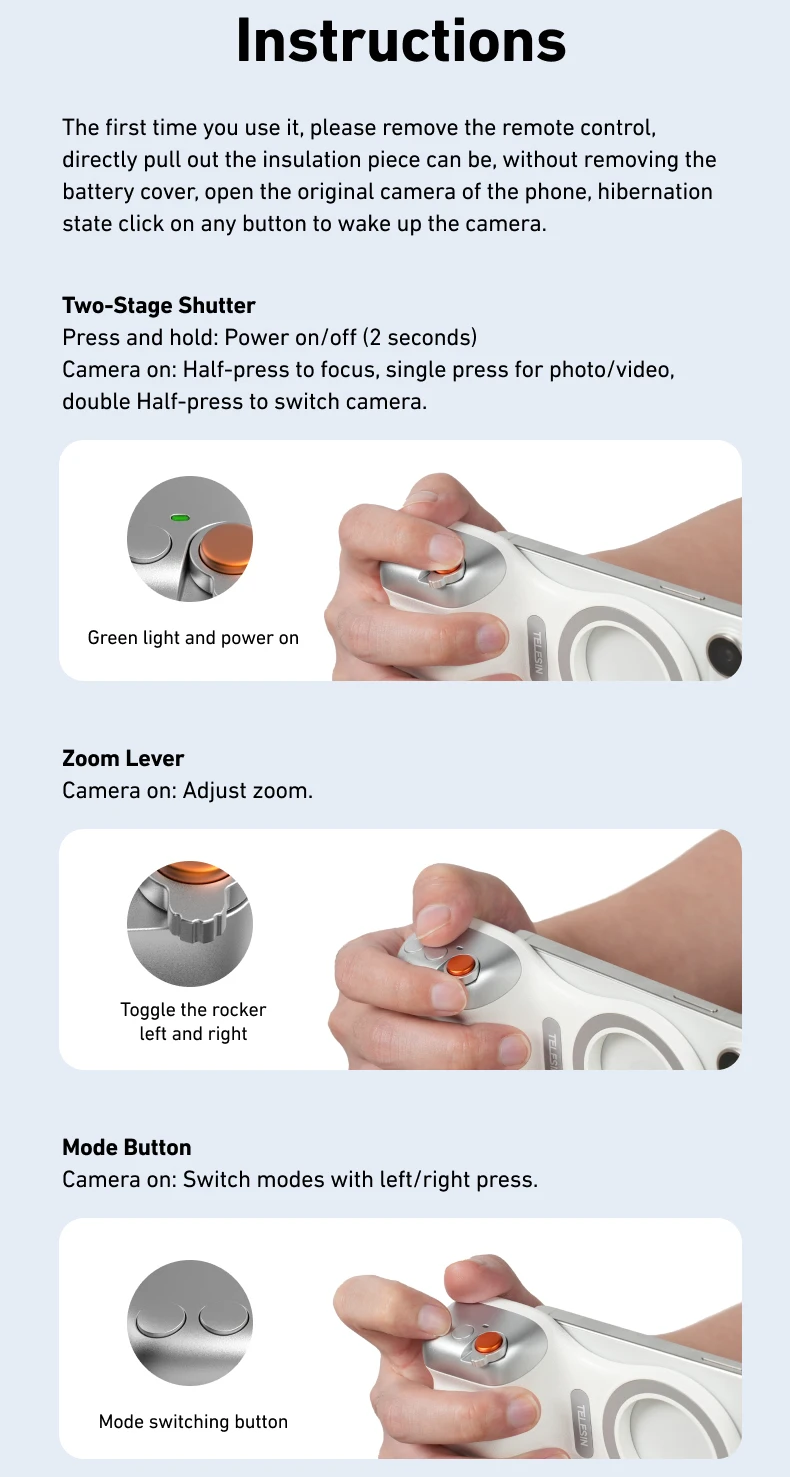 Instructions

The first time you use it, please remove the remote control, directly pull out the insulation piece can be, without removing the battery cover, open the original camera of the phone, hibernation state click on any button to wake up the camera.

Two-Stage Shutter
Press and hold: Power on/off (2 seconds)
Camera on: Half-press to focus, single press for photo/video, double Half-press to switch camera.

Green light and power on

TELESIN

Zoom Lever
Camera on: Adjust zoom.

Toggle the rocker left and right

TELESIN

Mode Button
Camera on: Switch modes with left/right press.

Mode switching button

TELESIN